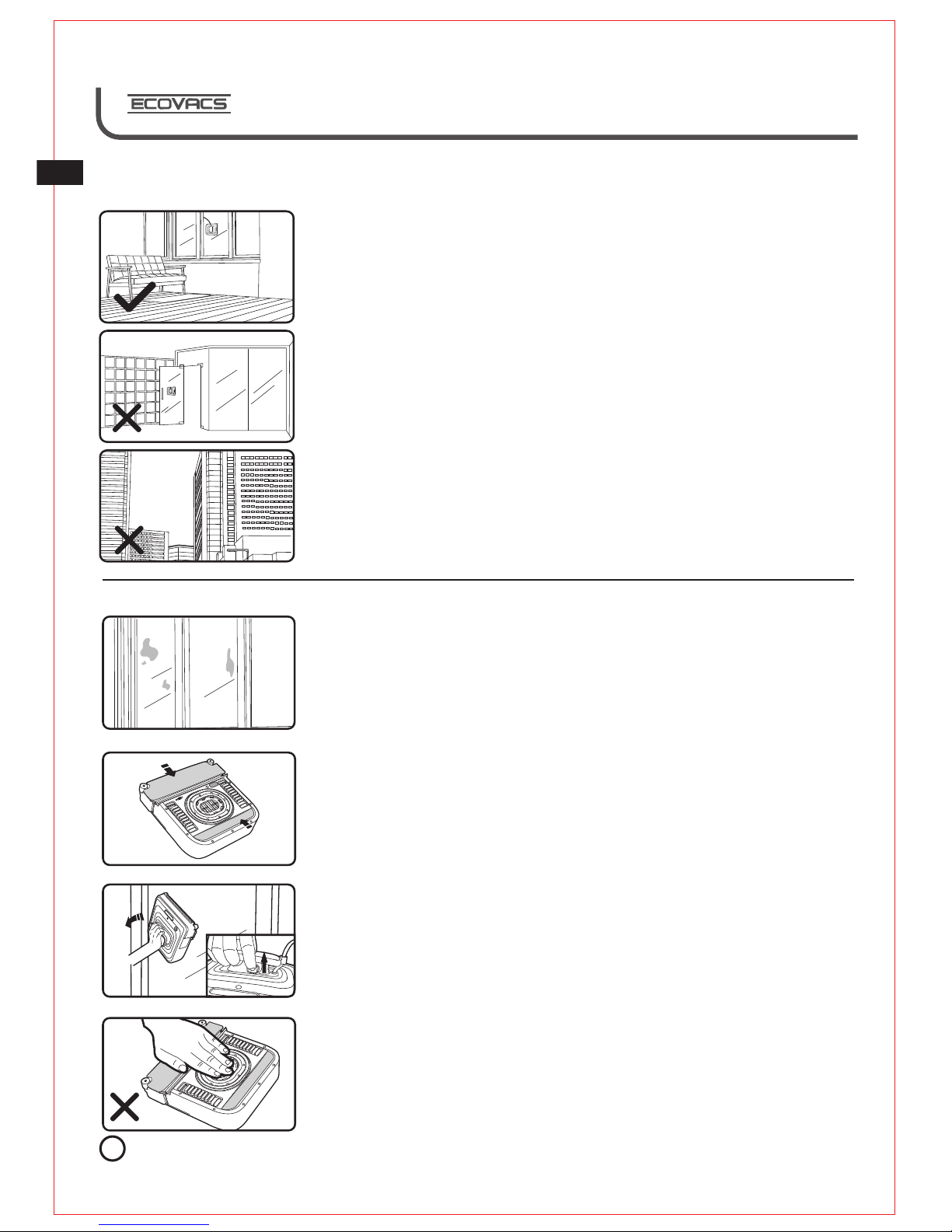 ECOVACS