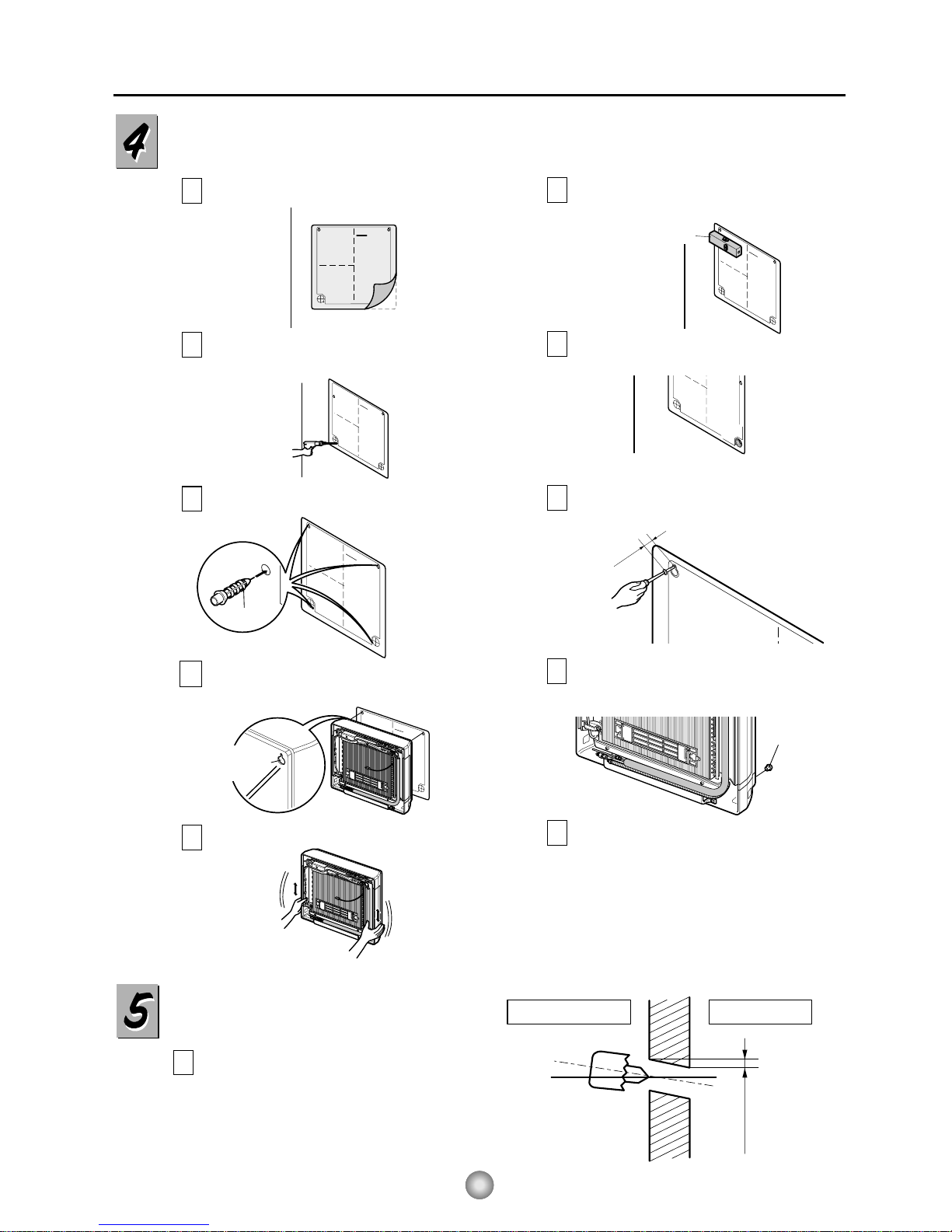 4

5