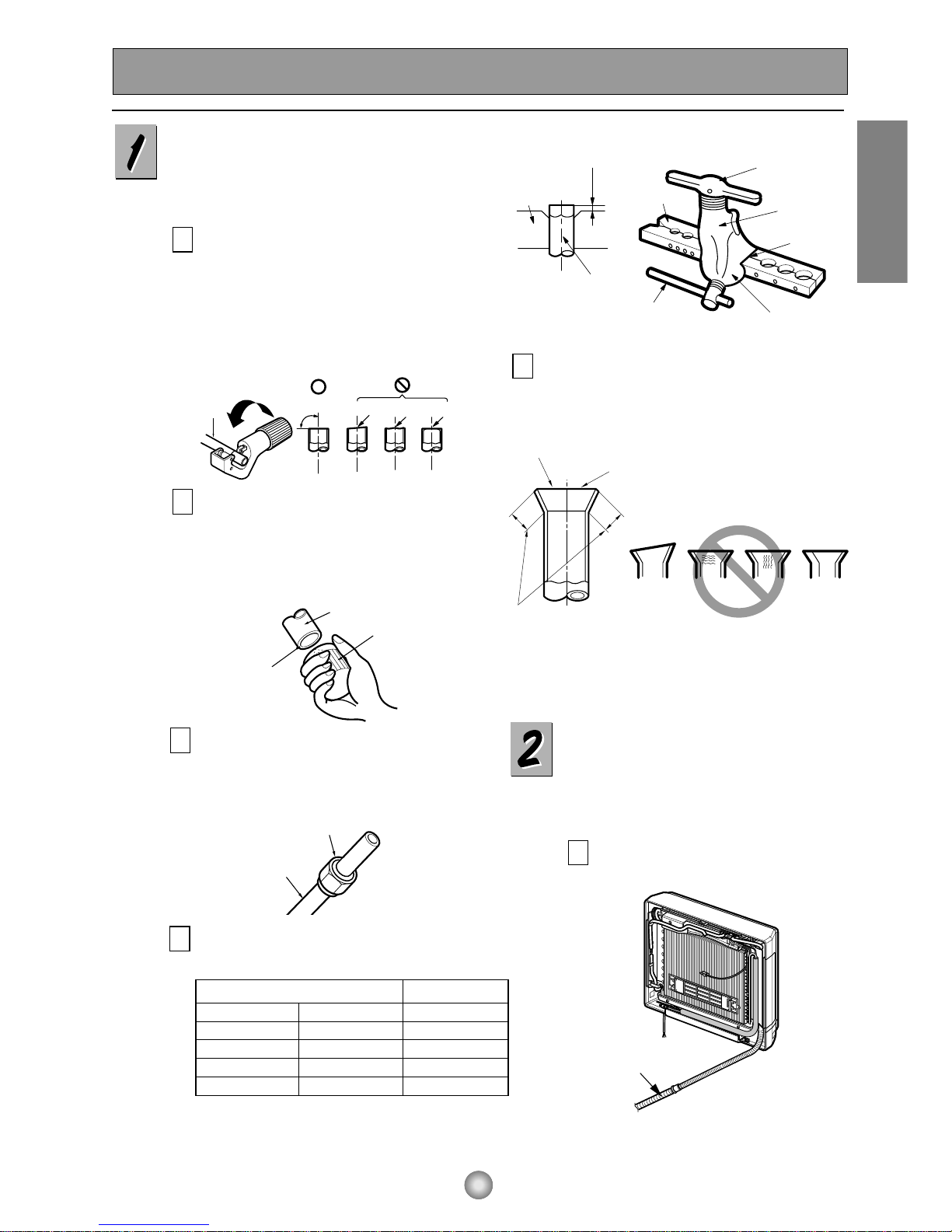 1

2