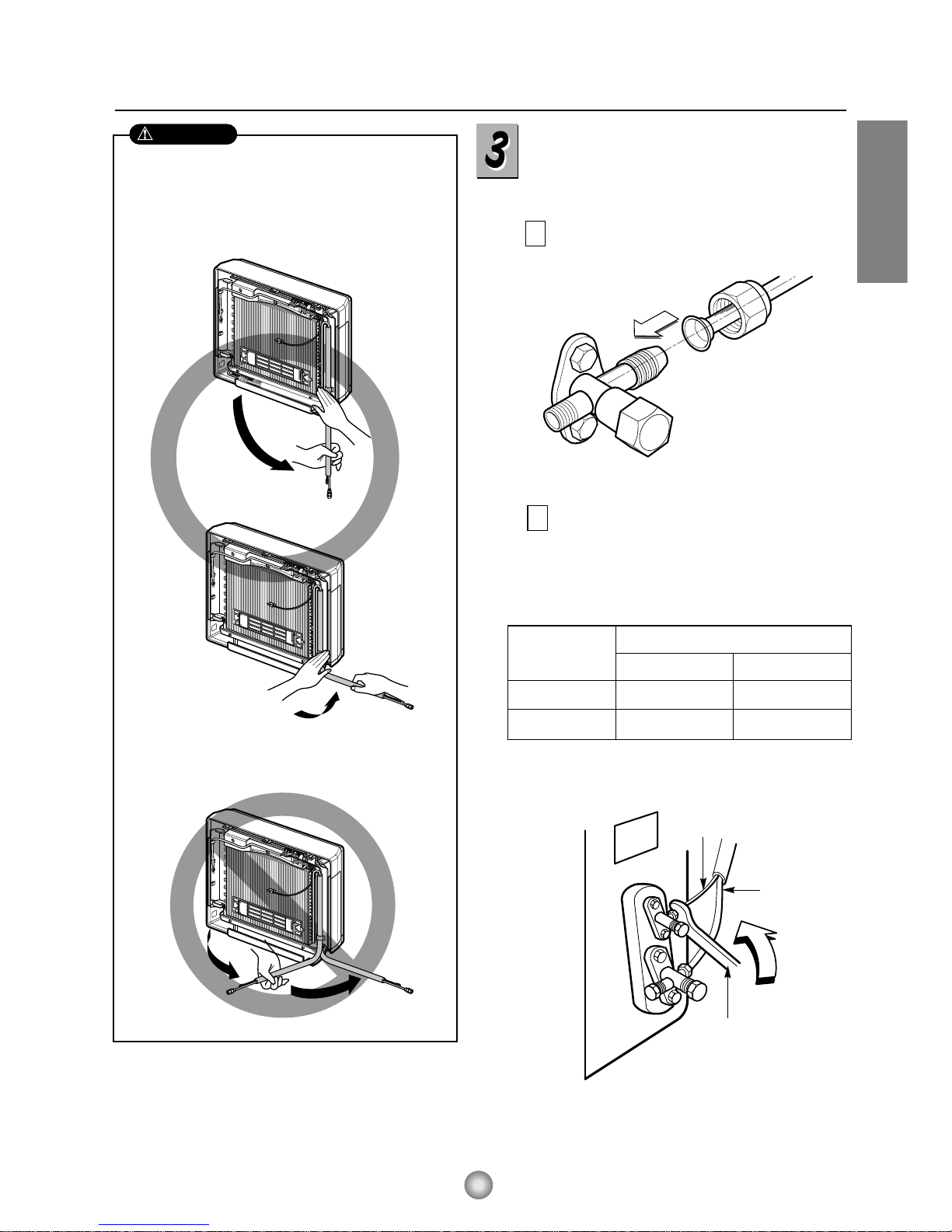 3