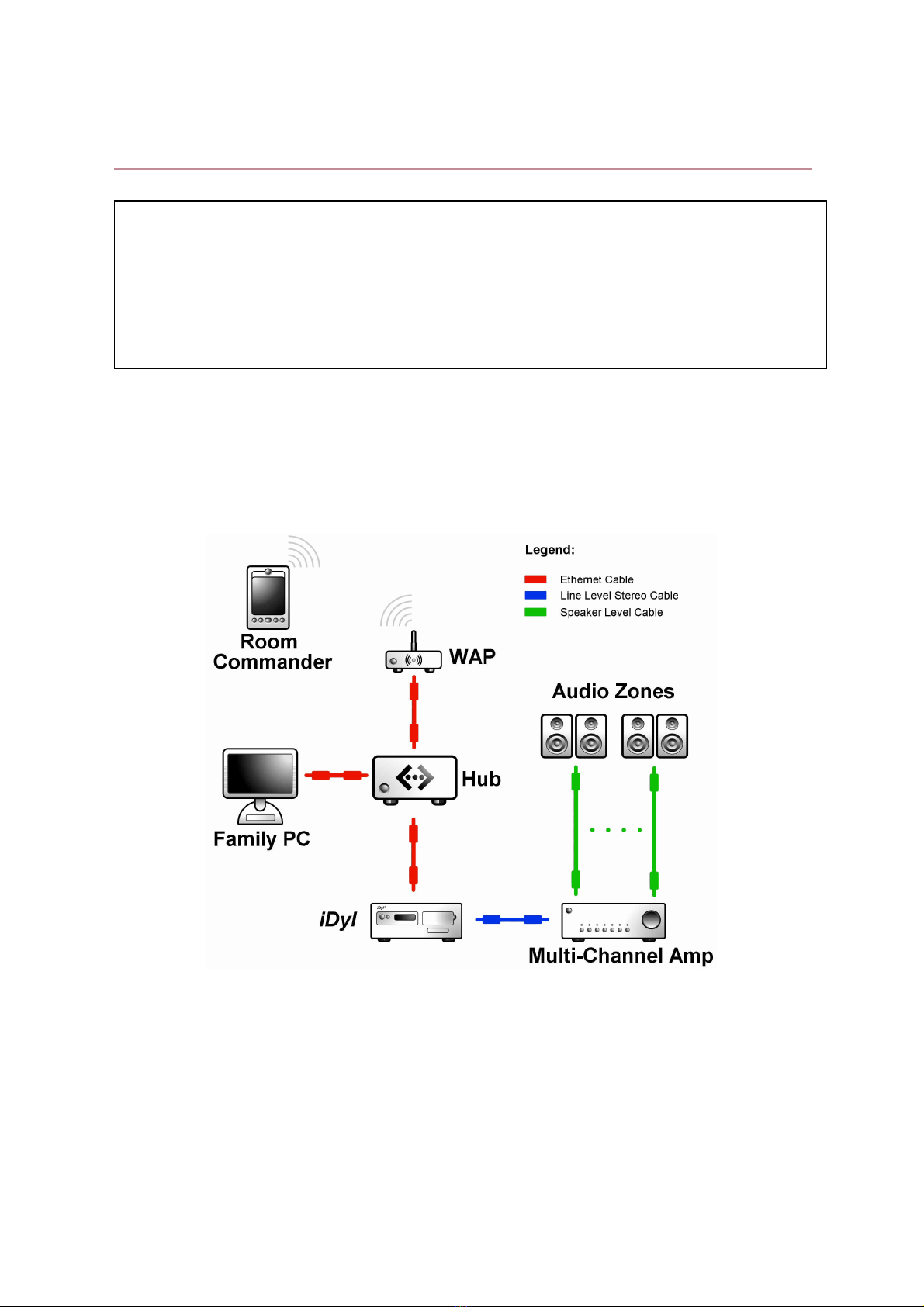 Legend:

Ethernet Cable
Line Level Stereo Cable
Speaker Level Cable

Room Commander

WAP

Audio Zones

Family PC

Hub

iDyl

Multi-Channel Amp