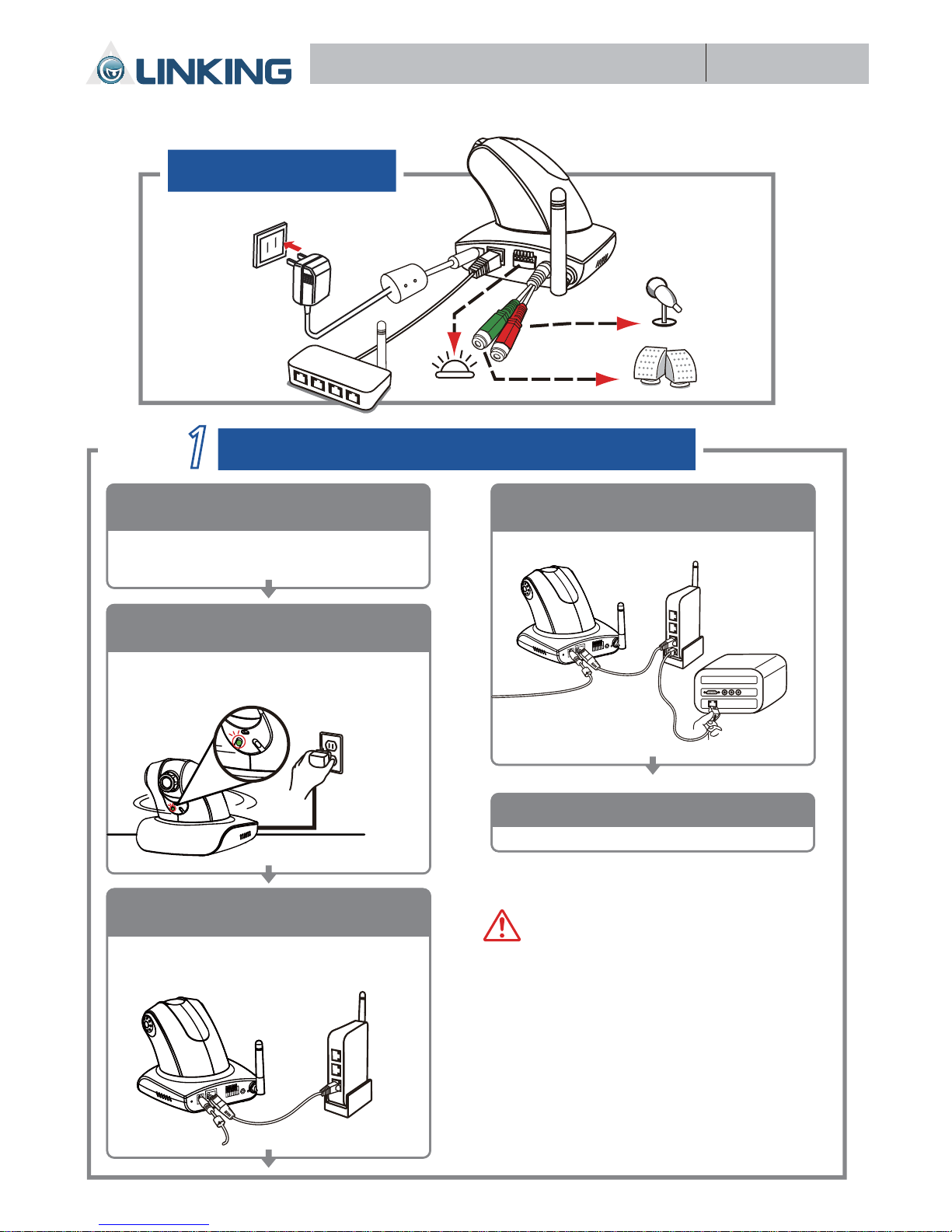 LINKING

1