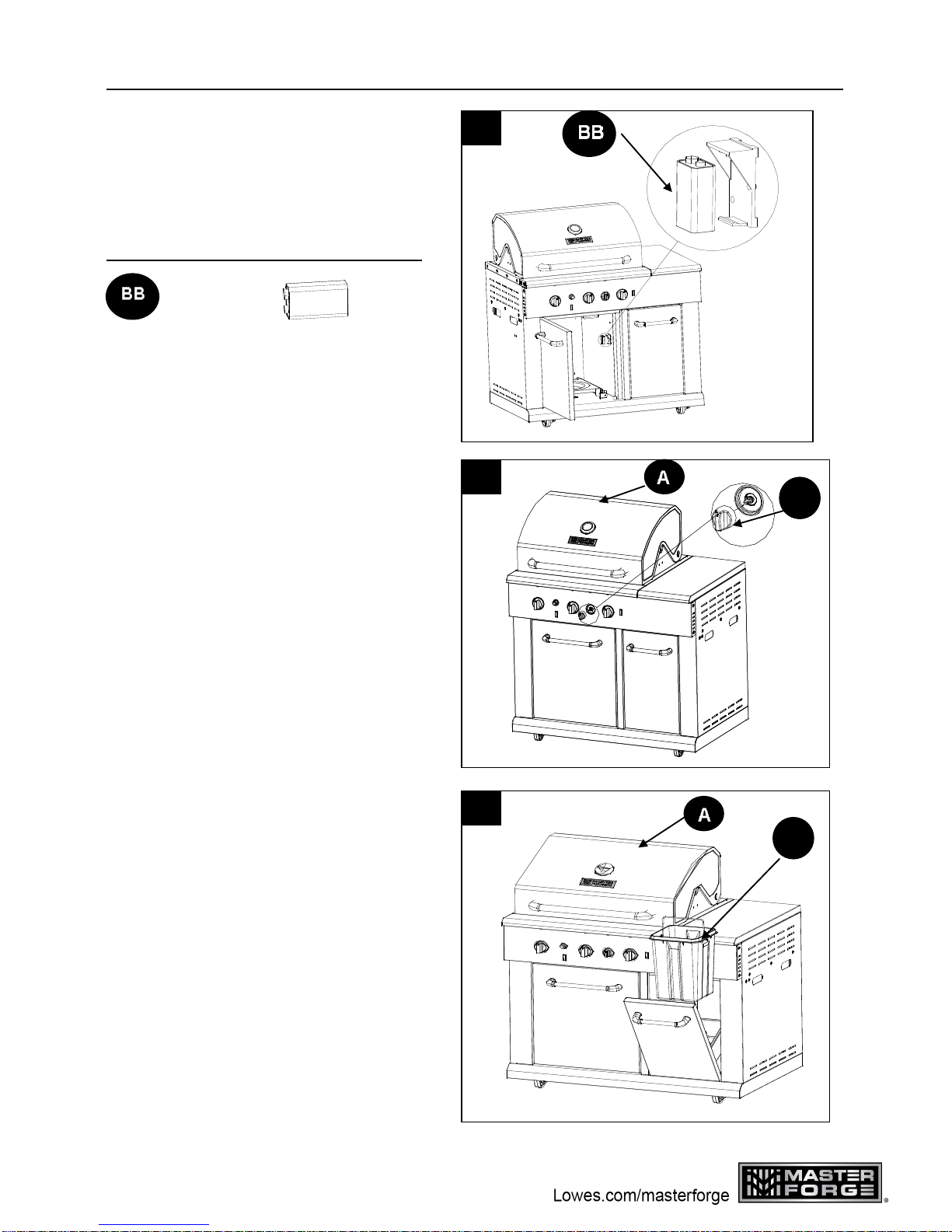 BB

BB

A

A

Lowes.com/masterforge MASTER FORGE ®