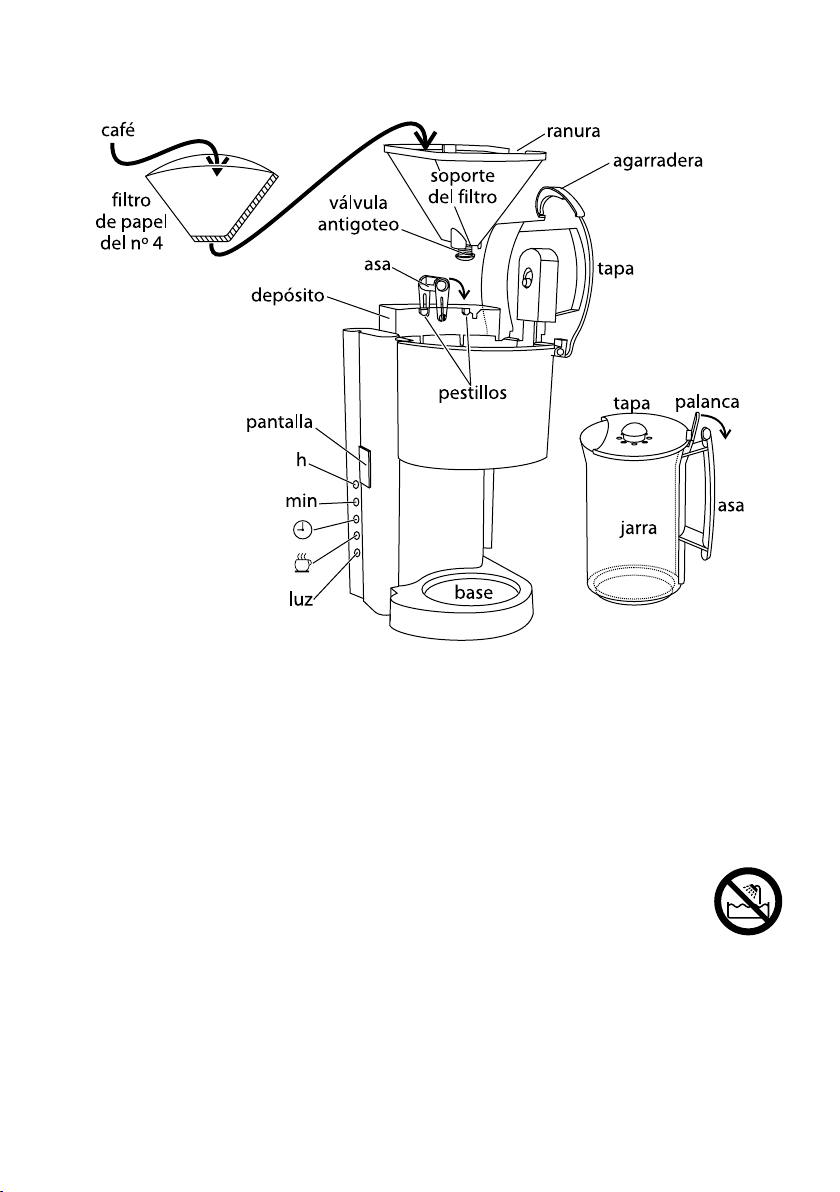 café

filtro de papel del nº 4

ranura

soporte del filtro

agarradera

válvula antigoteo

asa

tapa

depósito

pestillos

pantalla

h

min

luz

base

tapa

palanca

jarra

asa