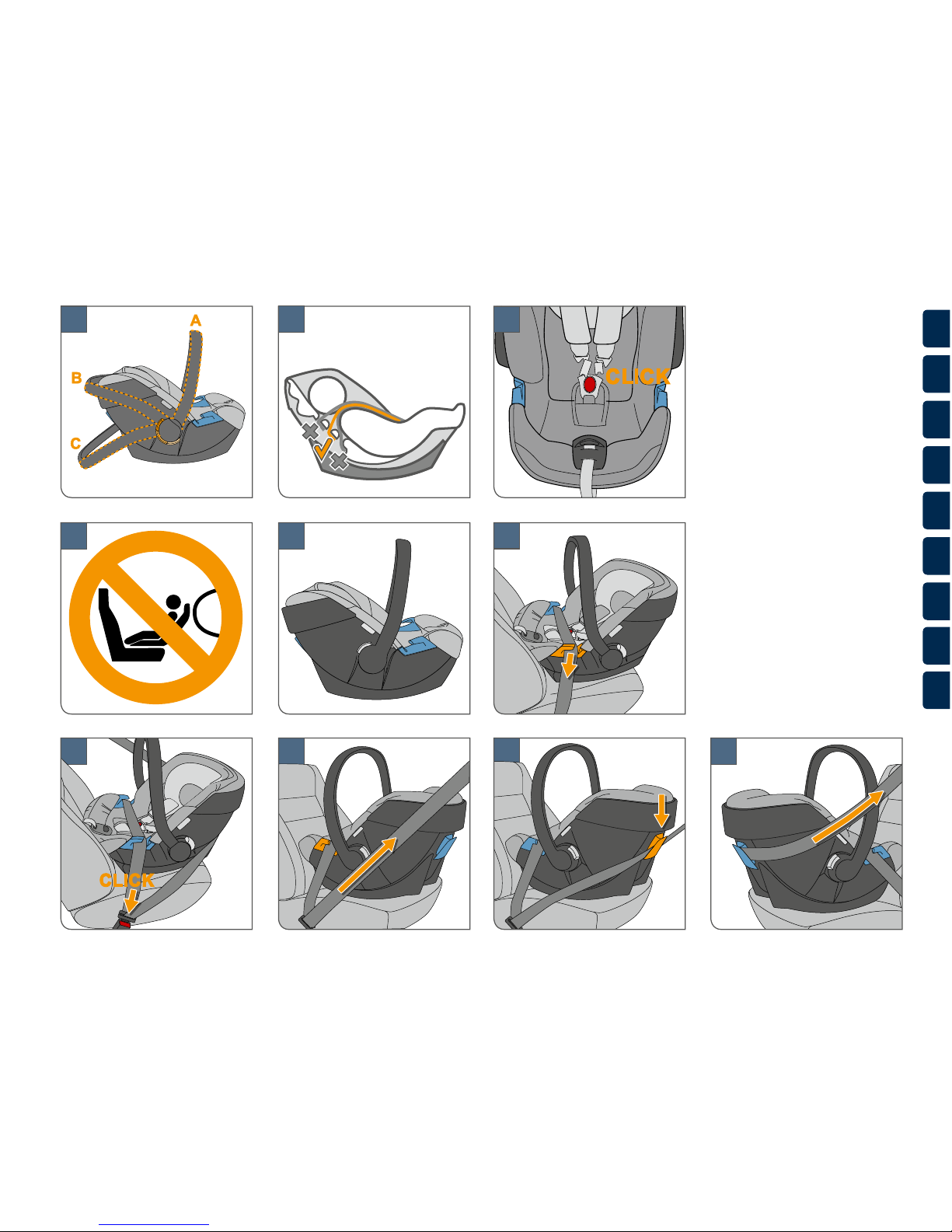 A
B
C

CLICK

CLICK