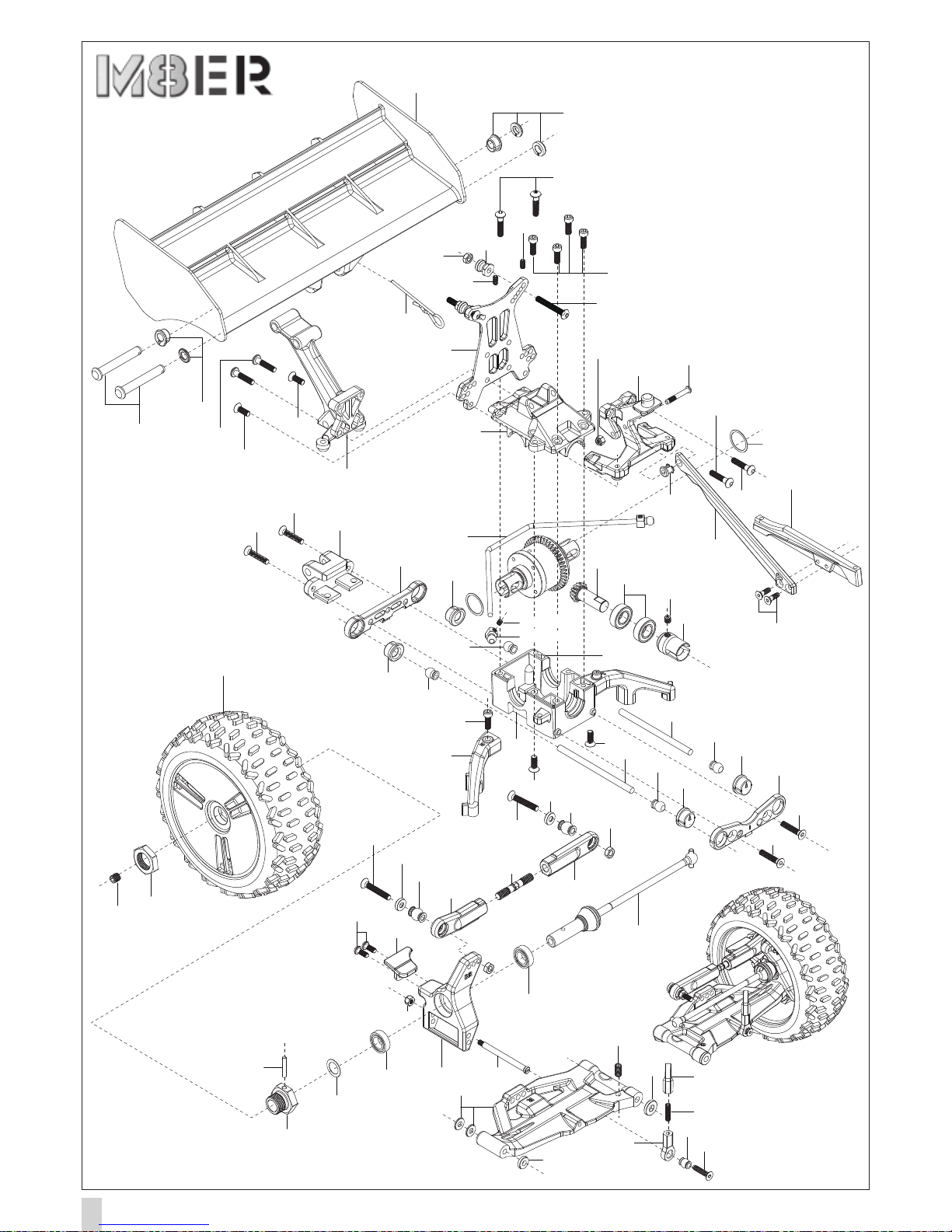 M8ER