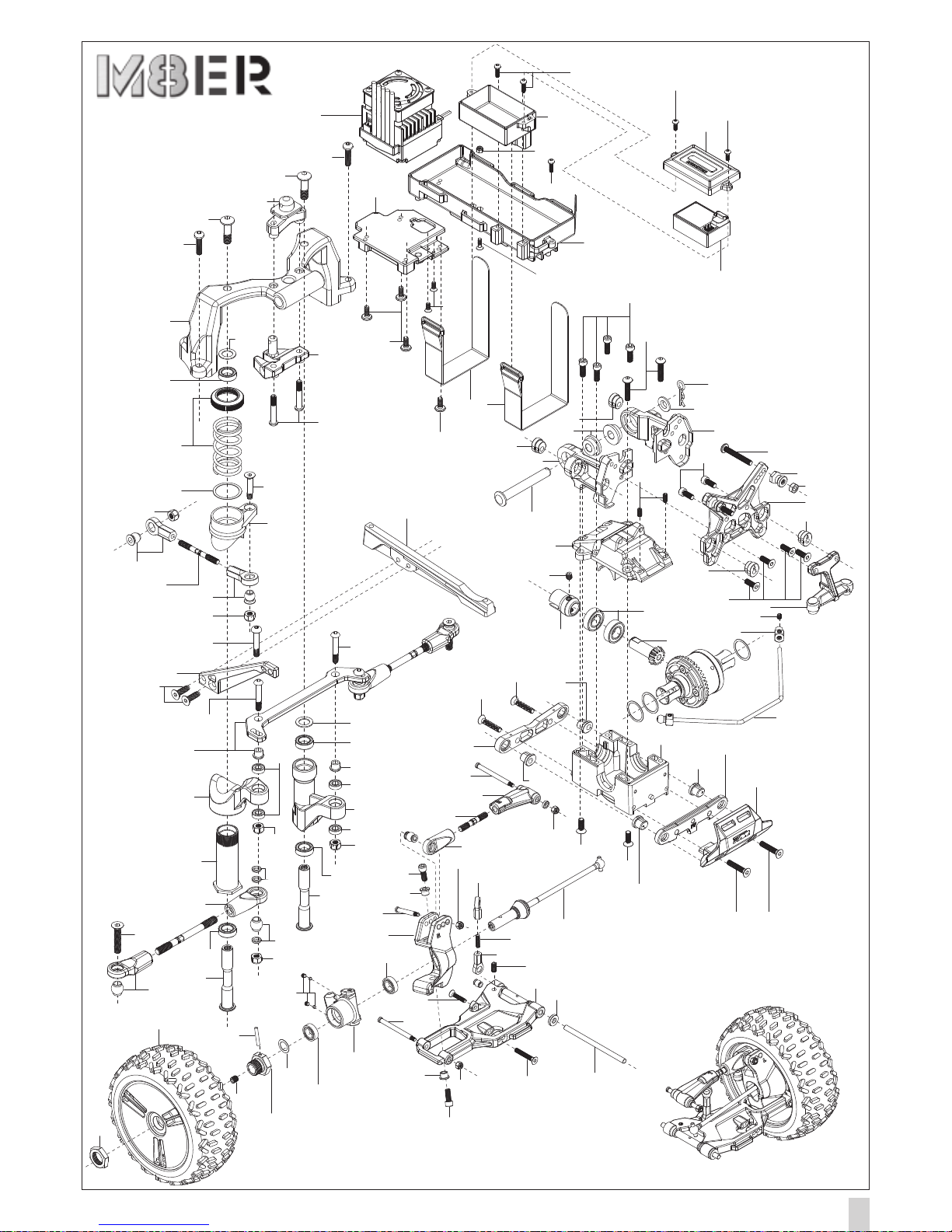 M8ER