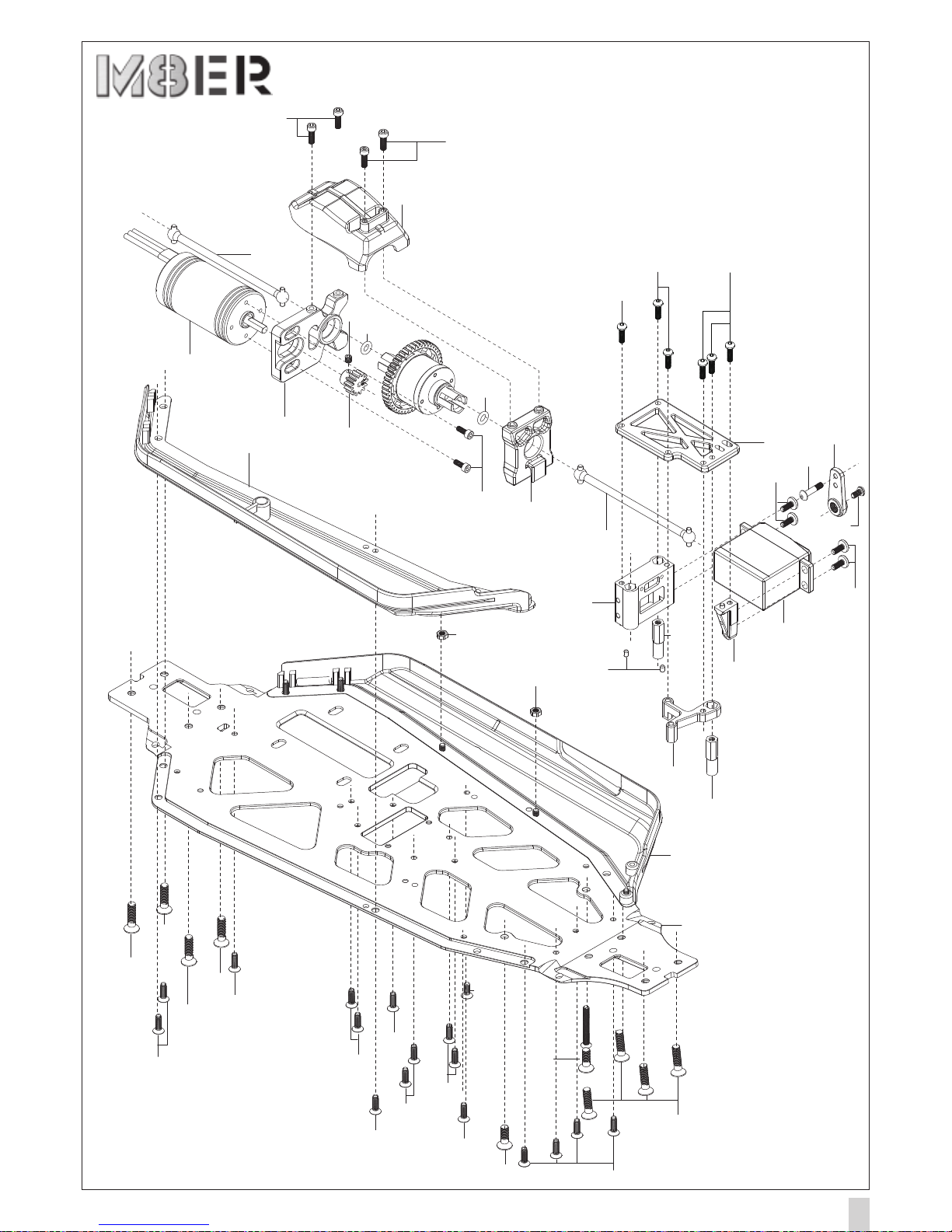 M8ER