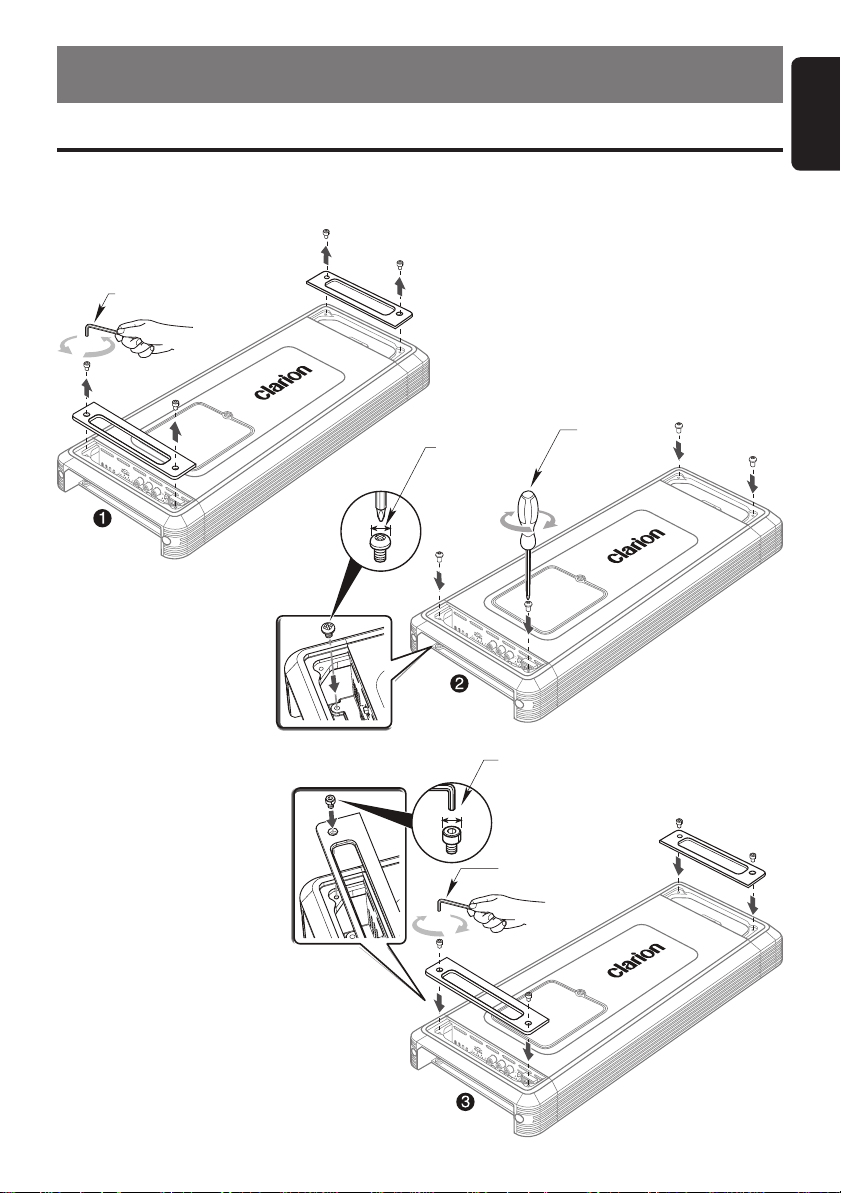 clarion

❶

clarion

❷

clarion

❸