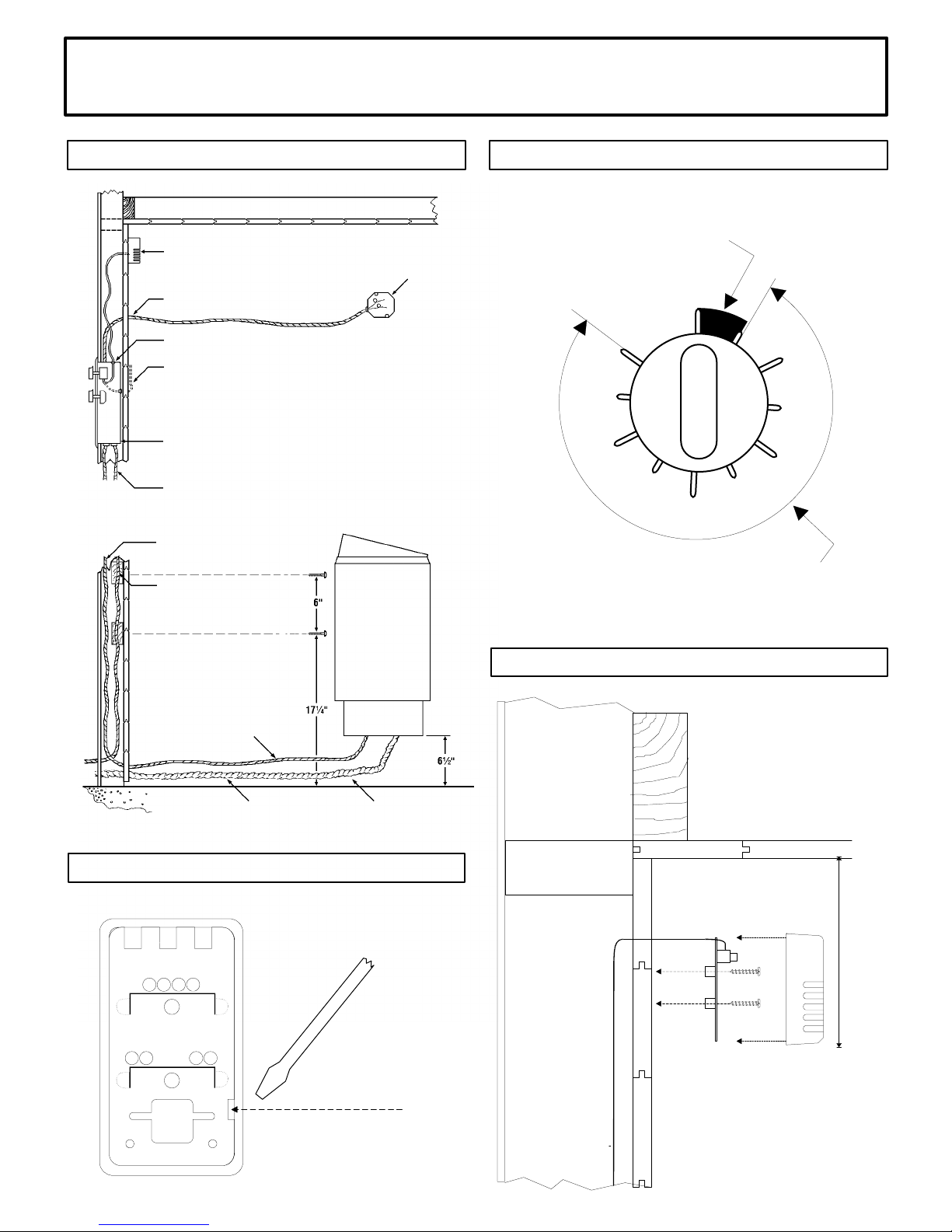 6"

17¼"

6½"