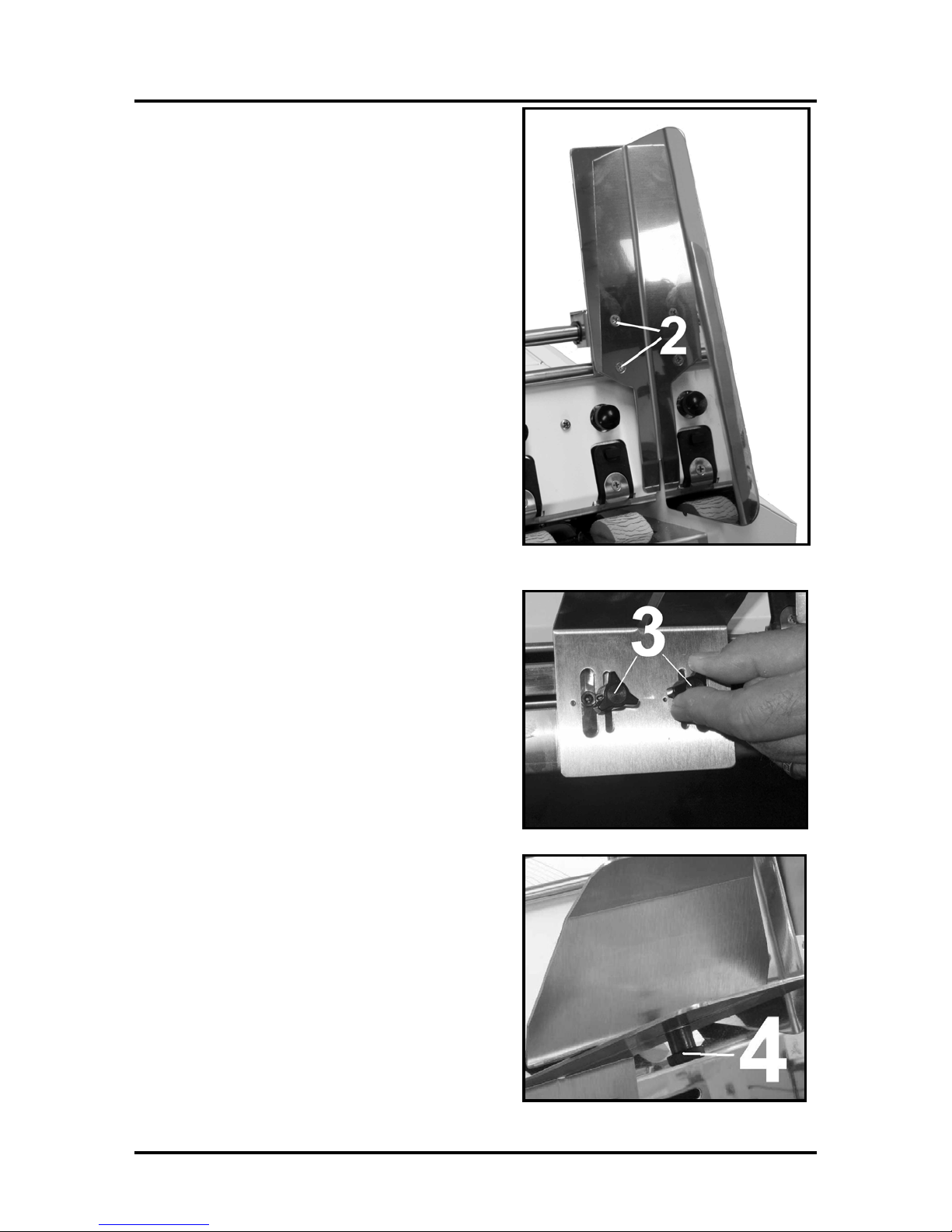 2

3

4