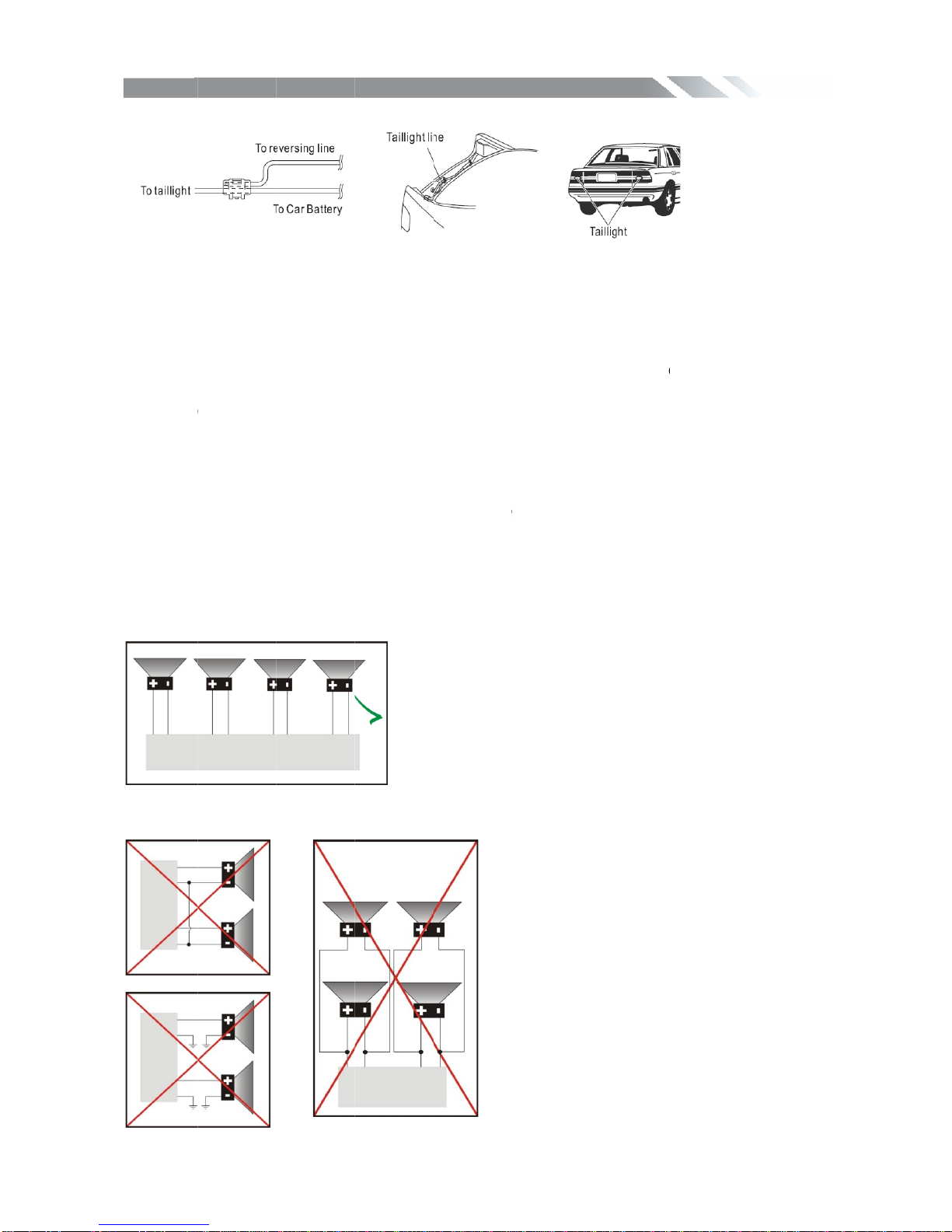 To reversing line
To taillight
To Car Battery
Taillight line
Taillight