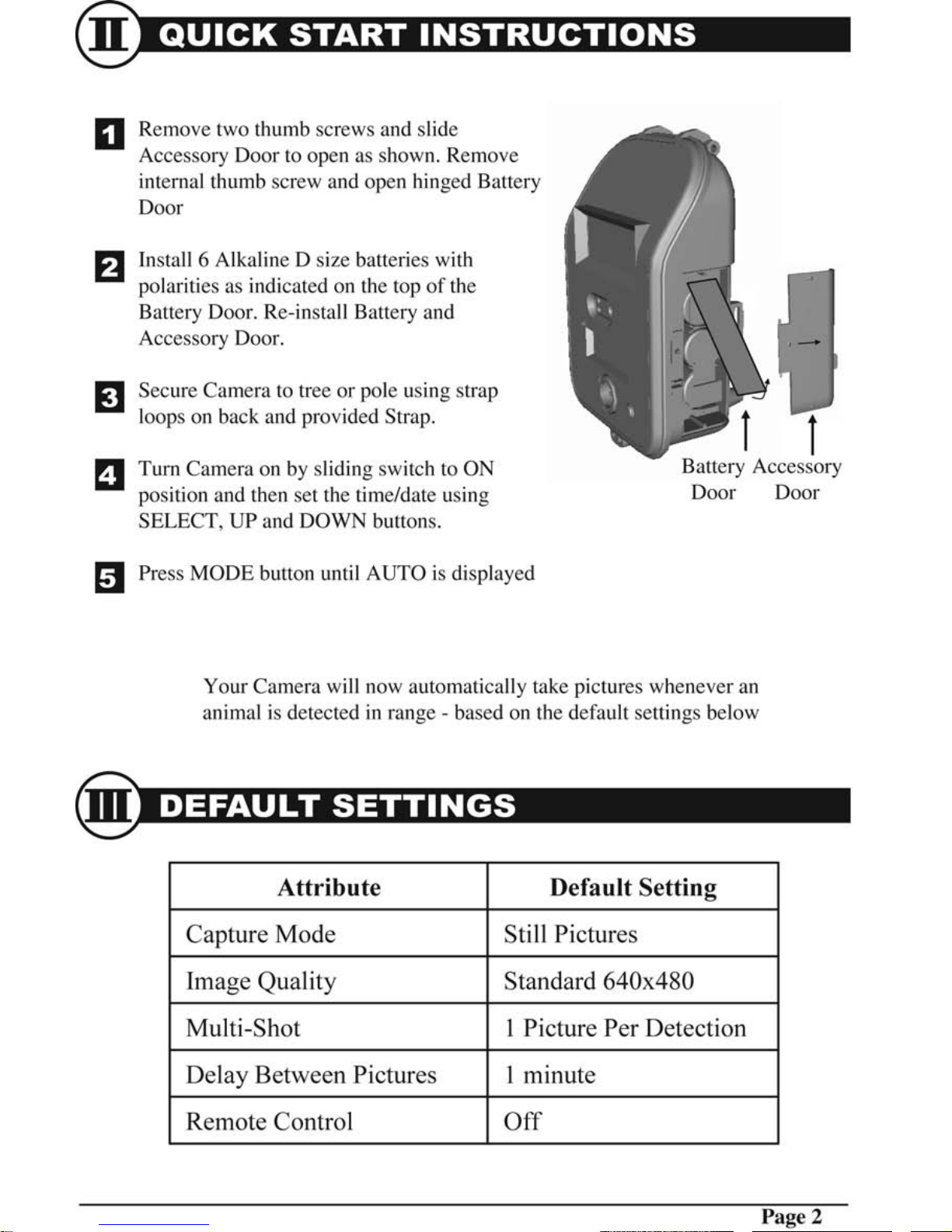 II QUICK START INSTRUCTIONS

1 Remove two thumb screws and slide Accessory Door to open as shown. Remove internal thumb screw and open hinged Battery Door

2 Install 6 Alkaline D size batteries with polarities as indicated on the top of the Battery Door. Re-install Battery and Accessory Door.

3 Secure Camera to tree or pole using strap loops on back and provided Strap.

4 Turn Camera on by sliding switch to ON position and then set the time/date using SELECT, UP and DOWN buttons.

5 Press MODE button until AUTO is displayed

Battery Door

Accessory Door

Your Camera will now automatically take pictures whenever an animal is detected in range - based on the default settings below

III DEFAULT SETTINGS

| Attribute | Default Setting |
|---|---|
| Capture Mode | Still Pictures |
| Image Quality | Standard 640x480 |
| Multi-Shot | 1 Picture Per Detection |
| Delay Between Pictures | 1 minute |
| Remote Control | Off |

Page 2