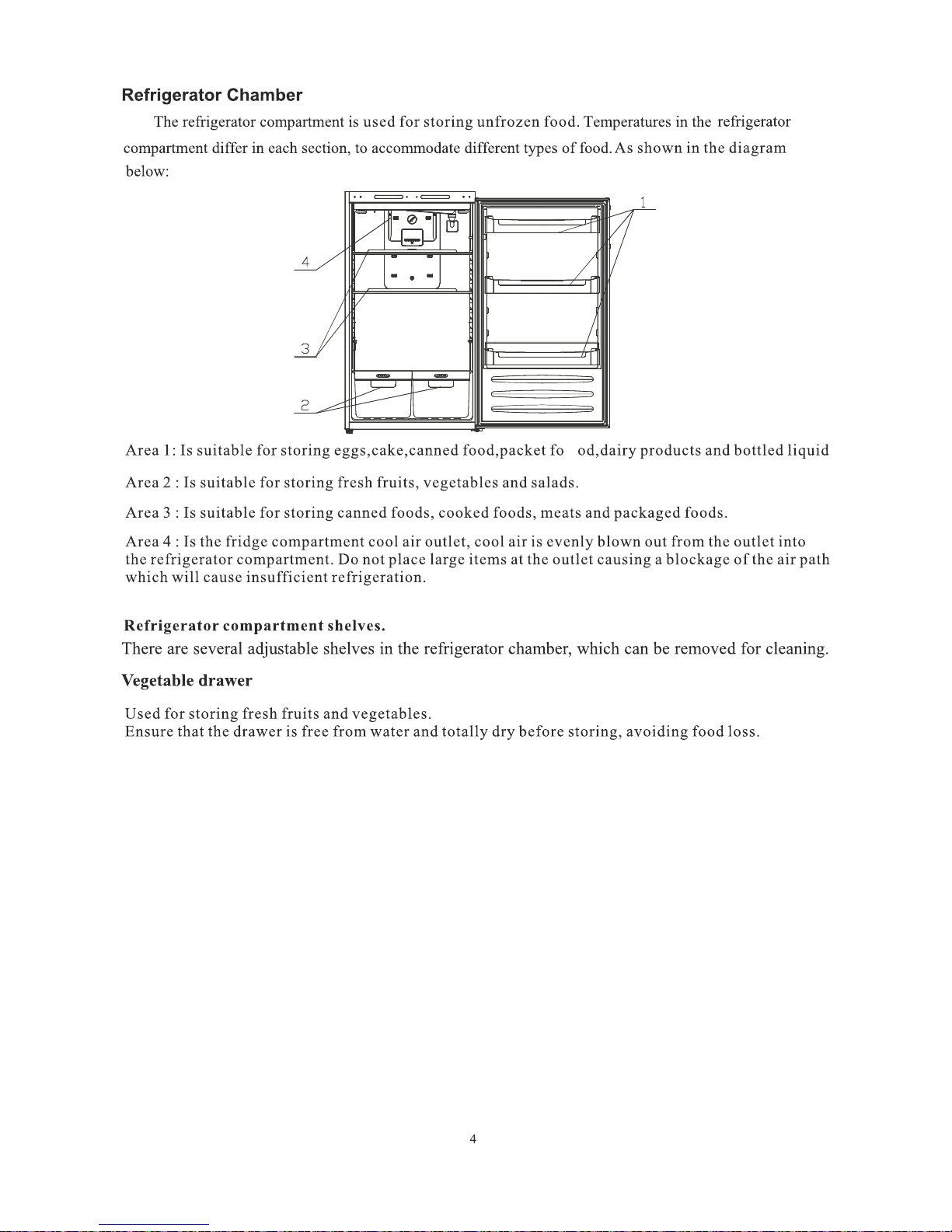 Refrigerator Chamber

The refrigerator compartment is used for storing unfrozen food. Temperatures in the refrigerator compartment differ in each section, to accommodate different types of food. As shown in the diagram below:

1

4

3

2

Area 1: Is suitable for storing eggs,cake,canned food,packet fo od,dairy products and bottled liquid

Area 2 : Is suitable for storing fresh fruits, vegetables and salads.

Area 3 : Is suitable for storing canned foods, cooked foods, meats and packaged foods.

Area 4 : Is the fridge compartment cool air outlet, cool air is evenly blown out from the outlet into the refrigerator compartment. Do not place large items at the outlet causing a blockage of the air path which will cause insufficient refrigeration.

Refrigerator compartment shelves.

There are several adjustable shelves in the refrigerator chamber, which can be removed for cleaning.

Vegetable drawer

Used for storing fresh fruits and vegetables.
Ensure that the drawer is free from water and totally dry before storing, avoiding food loss.

4