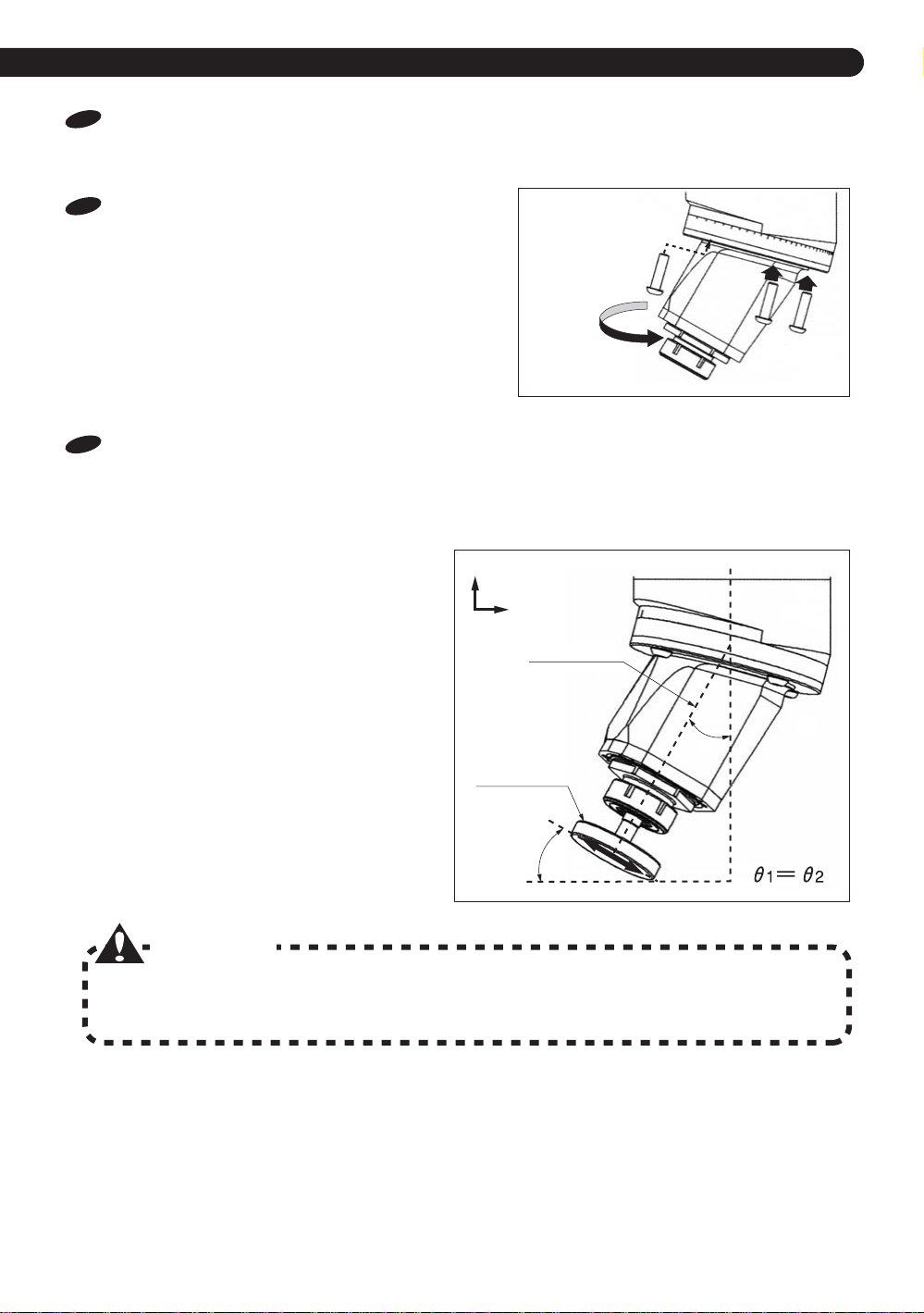 $\theta_1 = \theta_2$