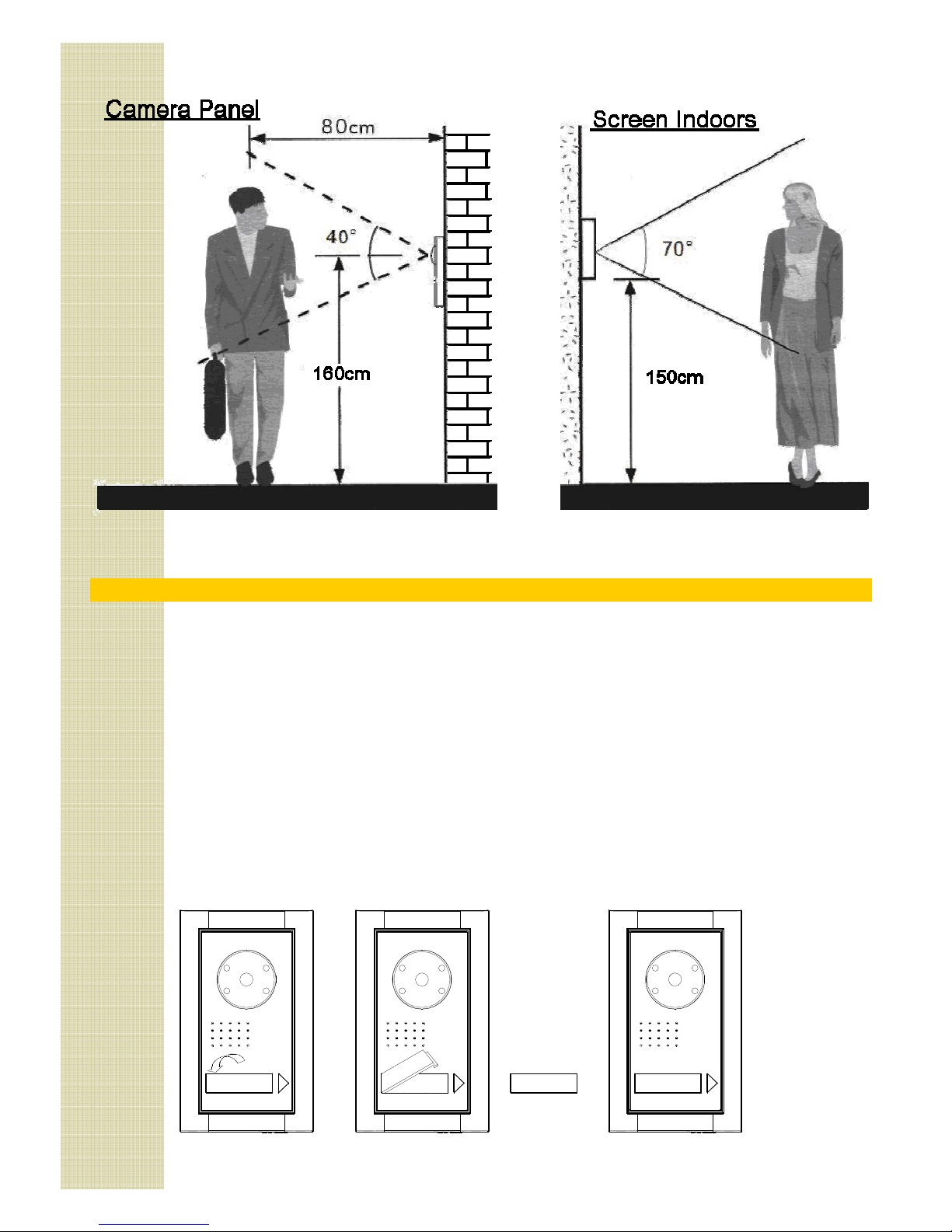 Camera Panel

80cm

40°

160cm

Screen Indoors

70°

150cm