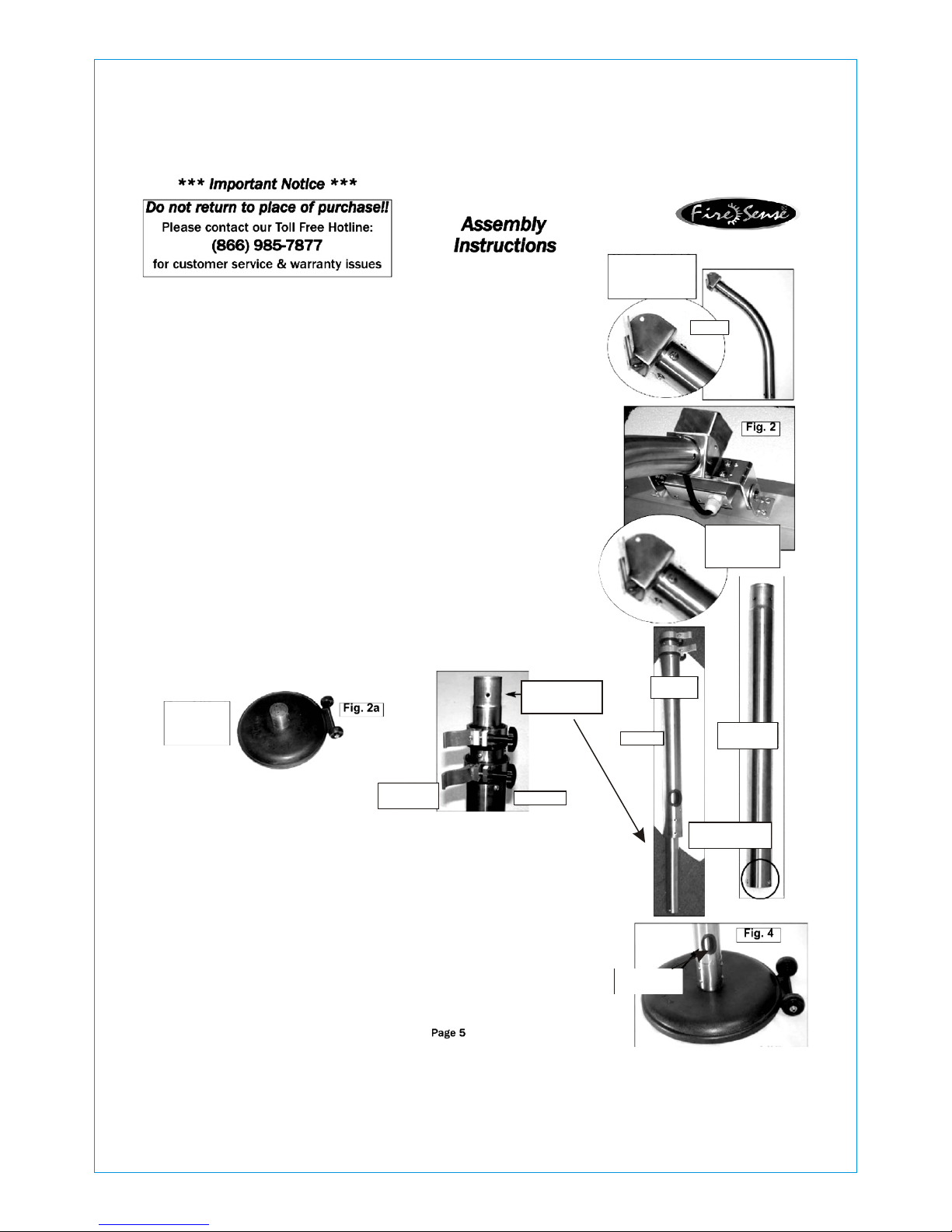 *** Important Notice ***

Do not return to place of purchase!!
Please contact our Toll Free Hotline:
(866) 985-7877
for customer service & warranty issues

Assembly Instructions

Fire Sense

Fig. 2

Fig. 2a

Fig. 4

Page 5