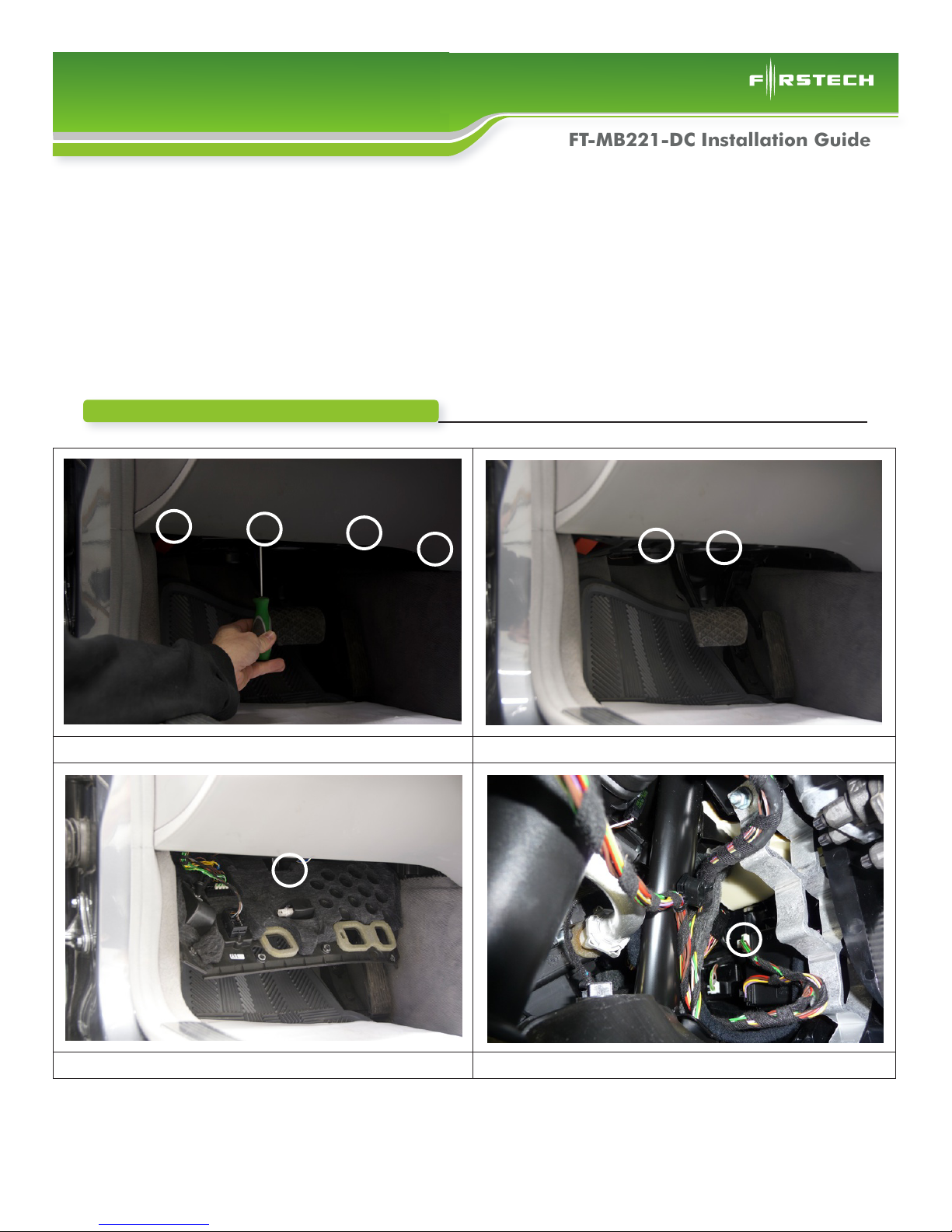 FIRSTECH

FT-MB221-DC Installation Guide