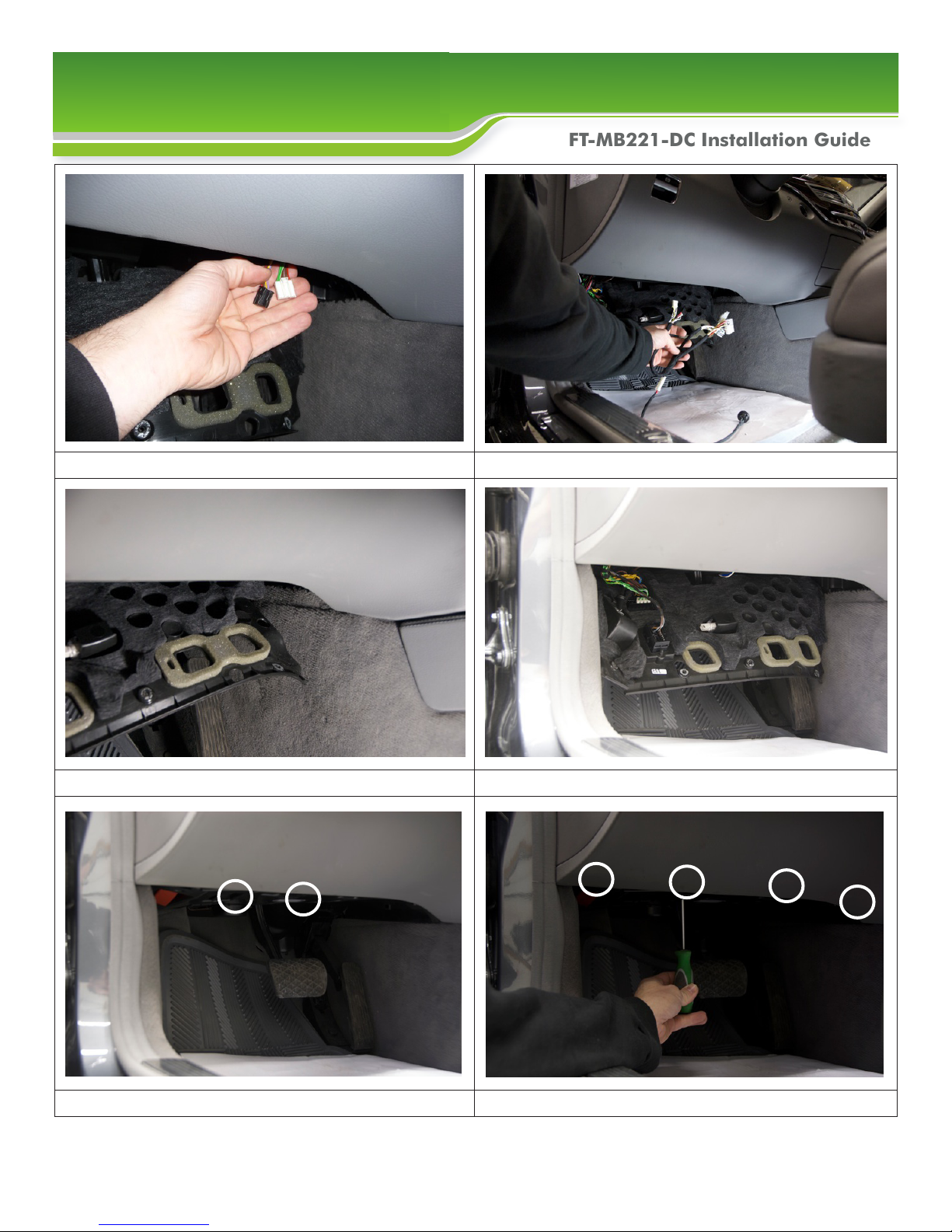 FT-MB221-DC Installation Guide