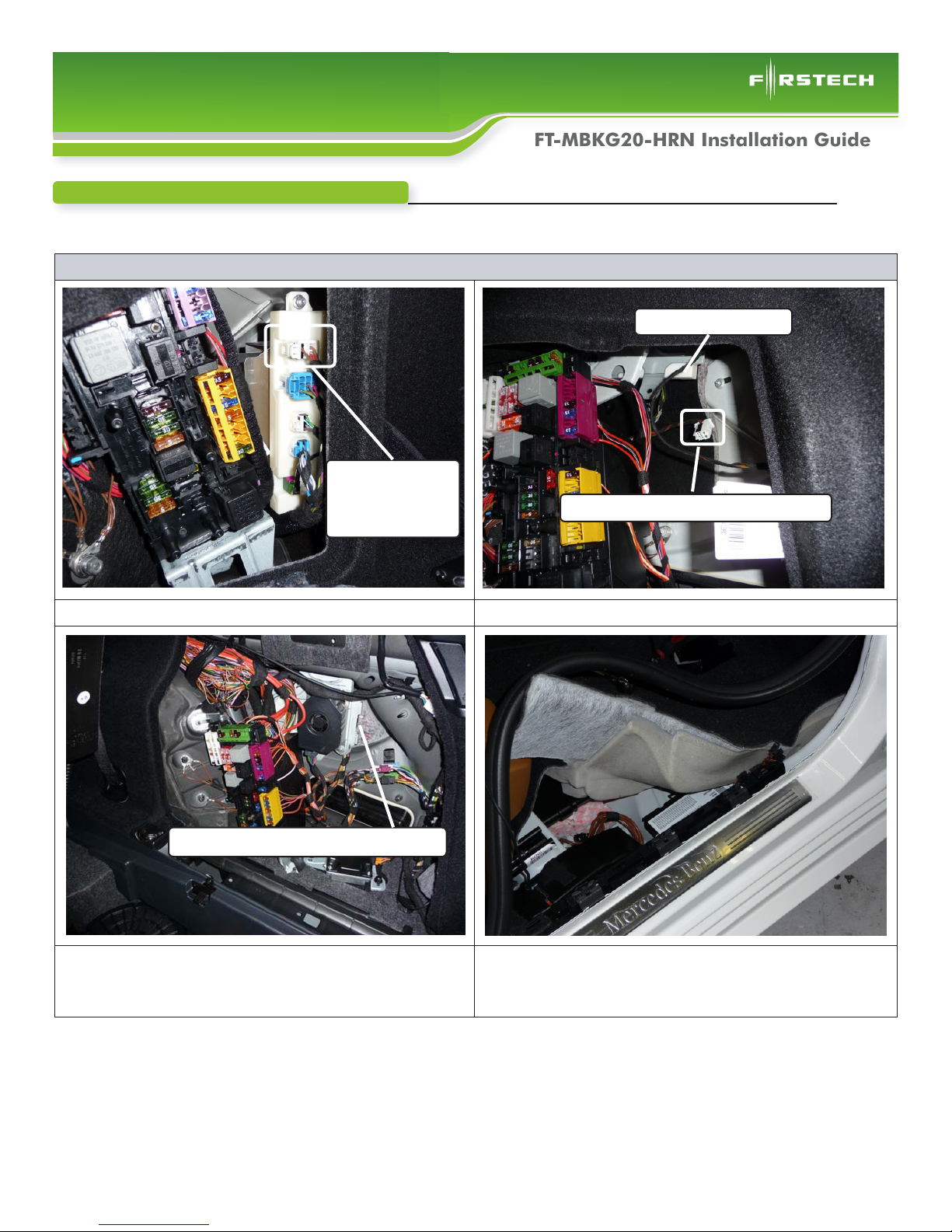 FIRSTECH

FT-MBKG20-HRN Installation Guide

Mercedes-Benz