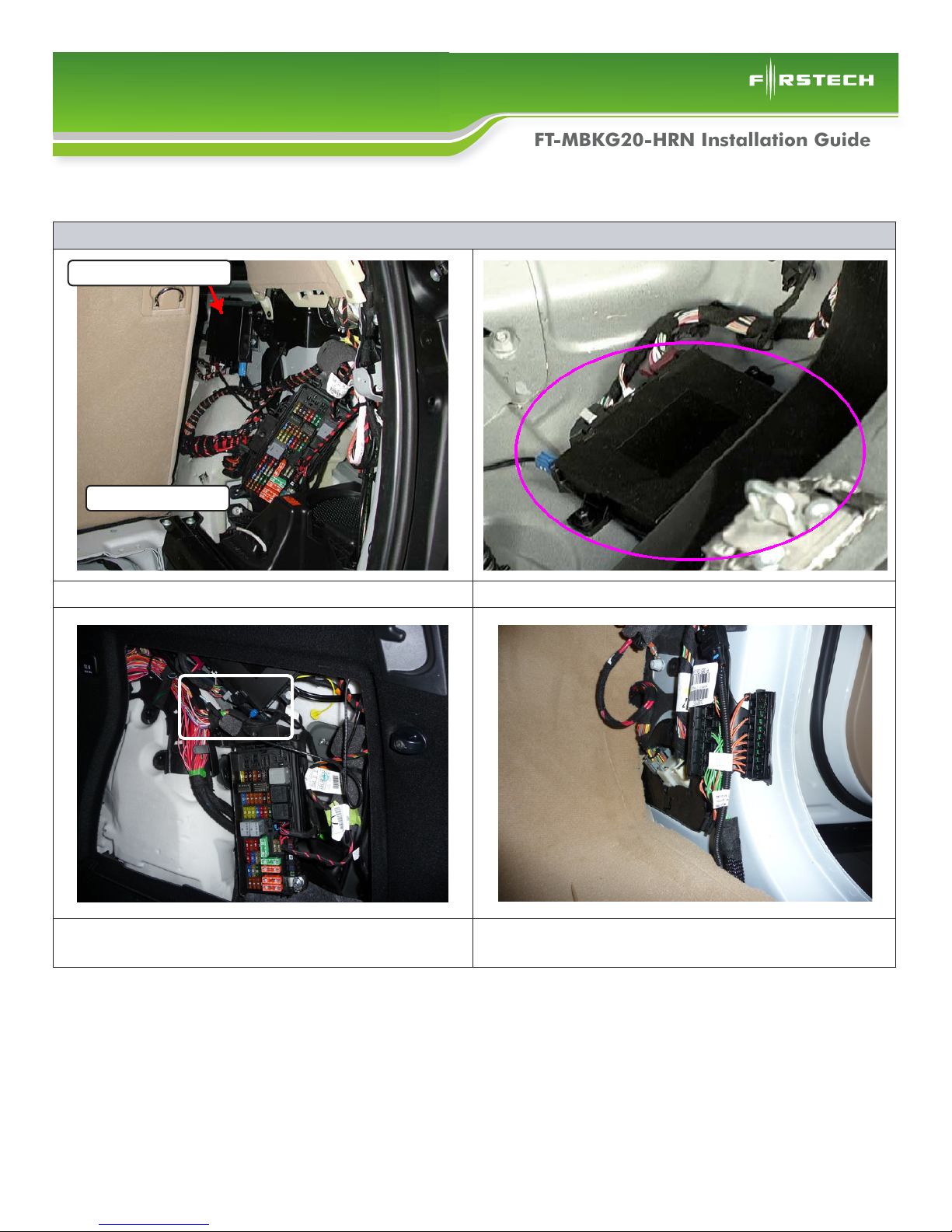 FIRSTECH

FT-MBKG20-HRN Installation Guide