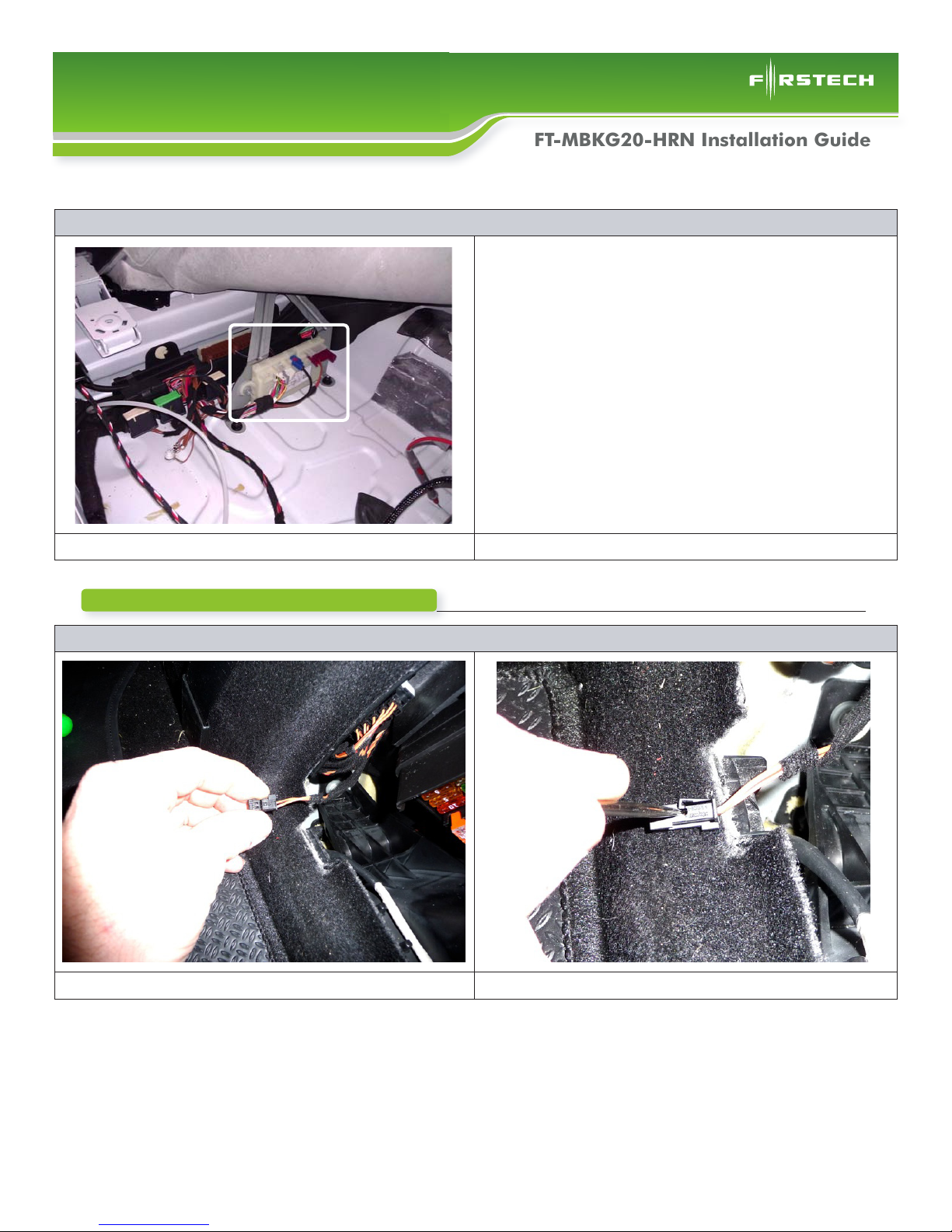 FIRSTECH

FT-MBKG20-HRN Installation Guide