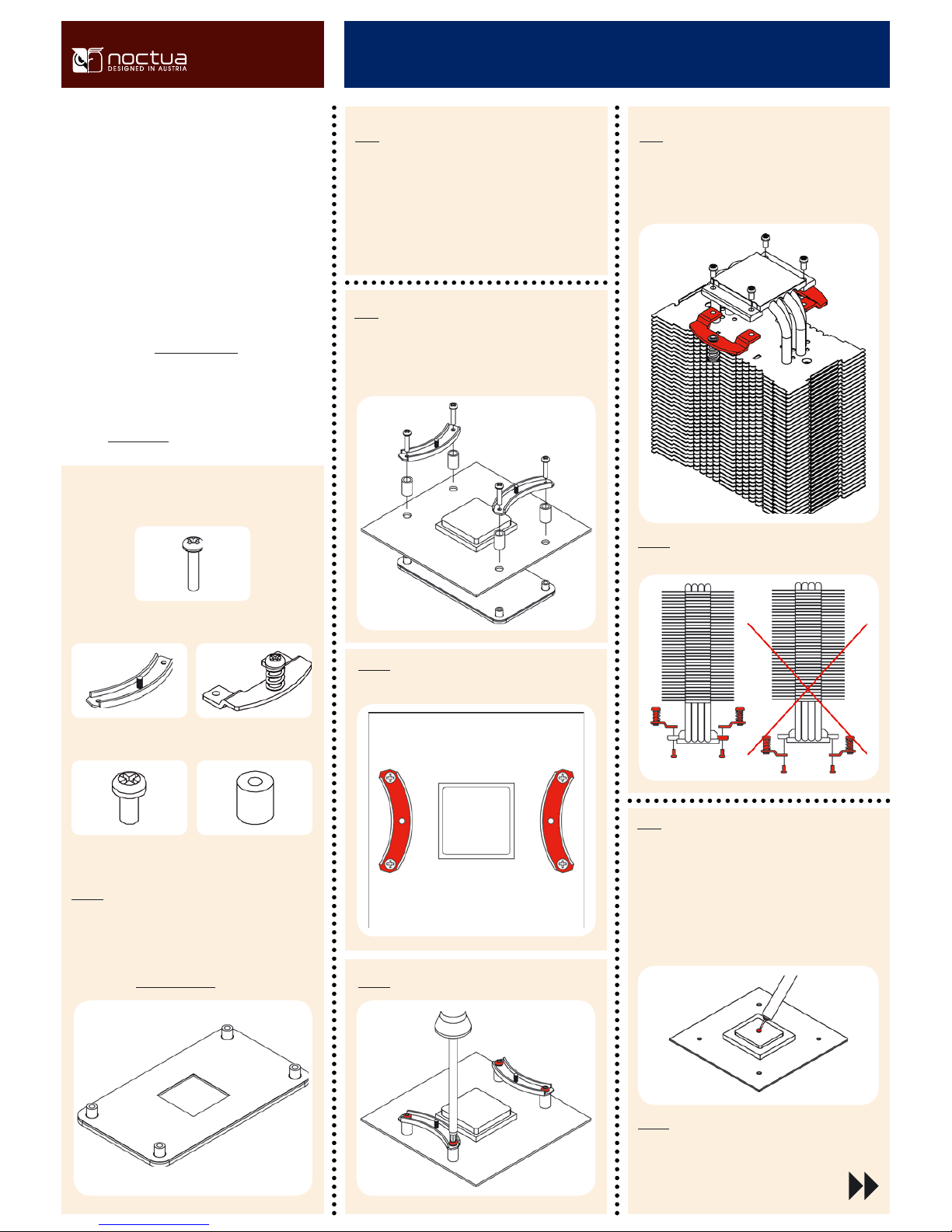 noctua
DESIGNED IN AUSTRIA