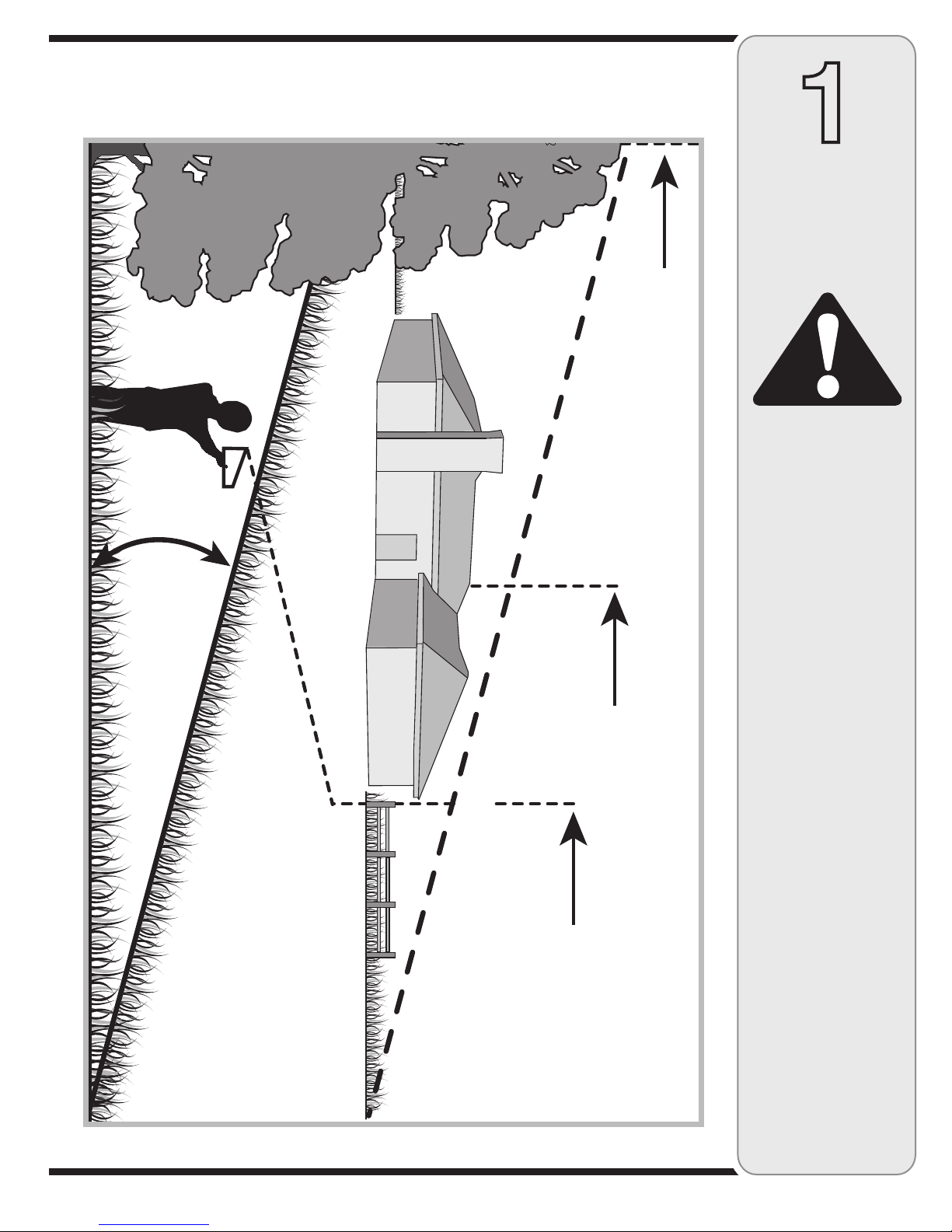 1