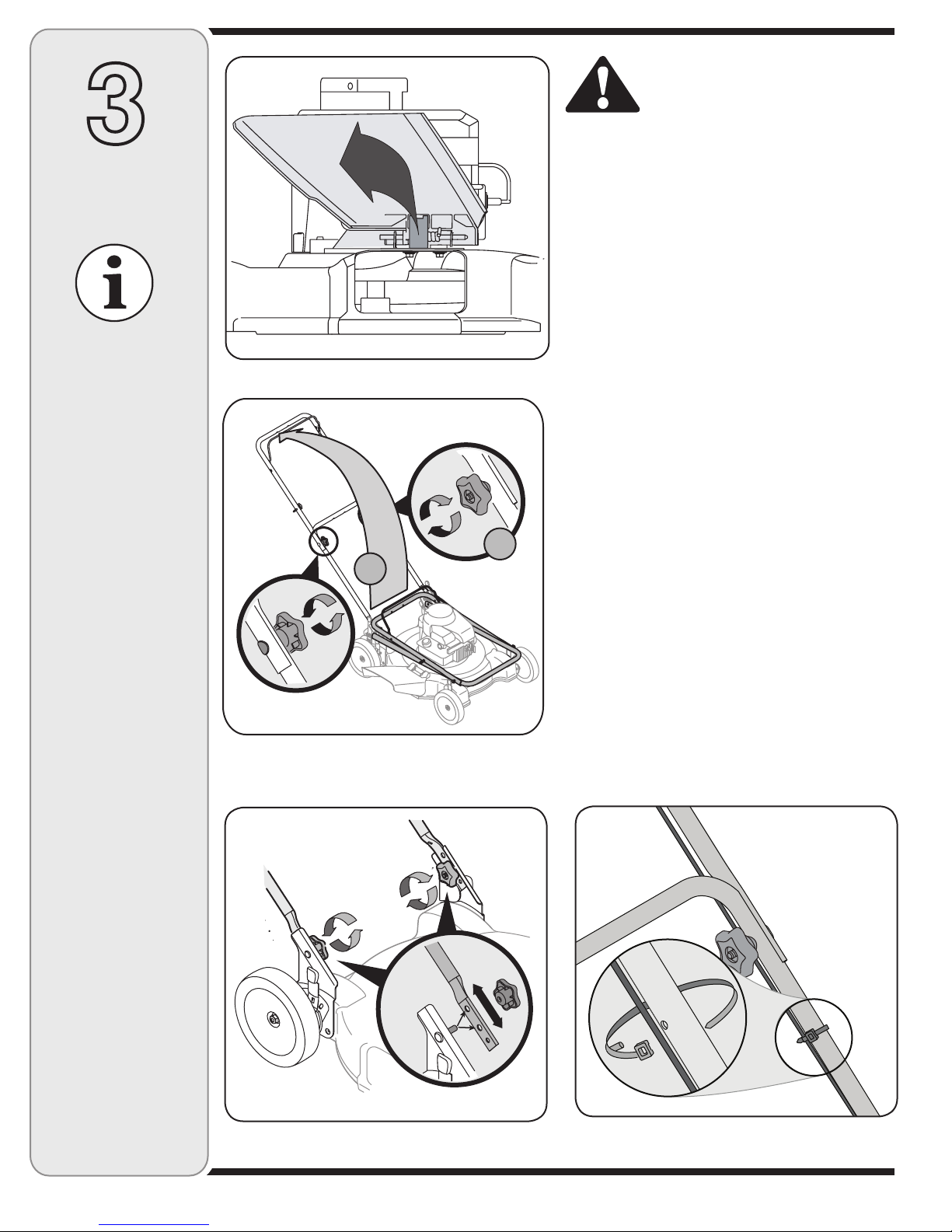 3