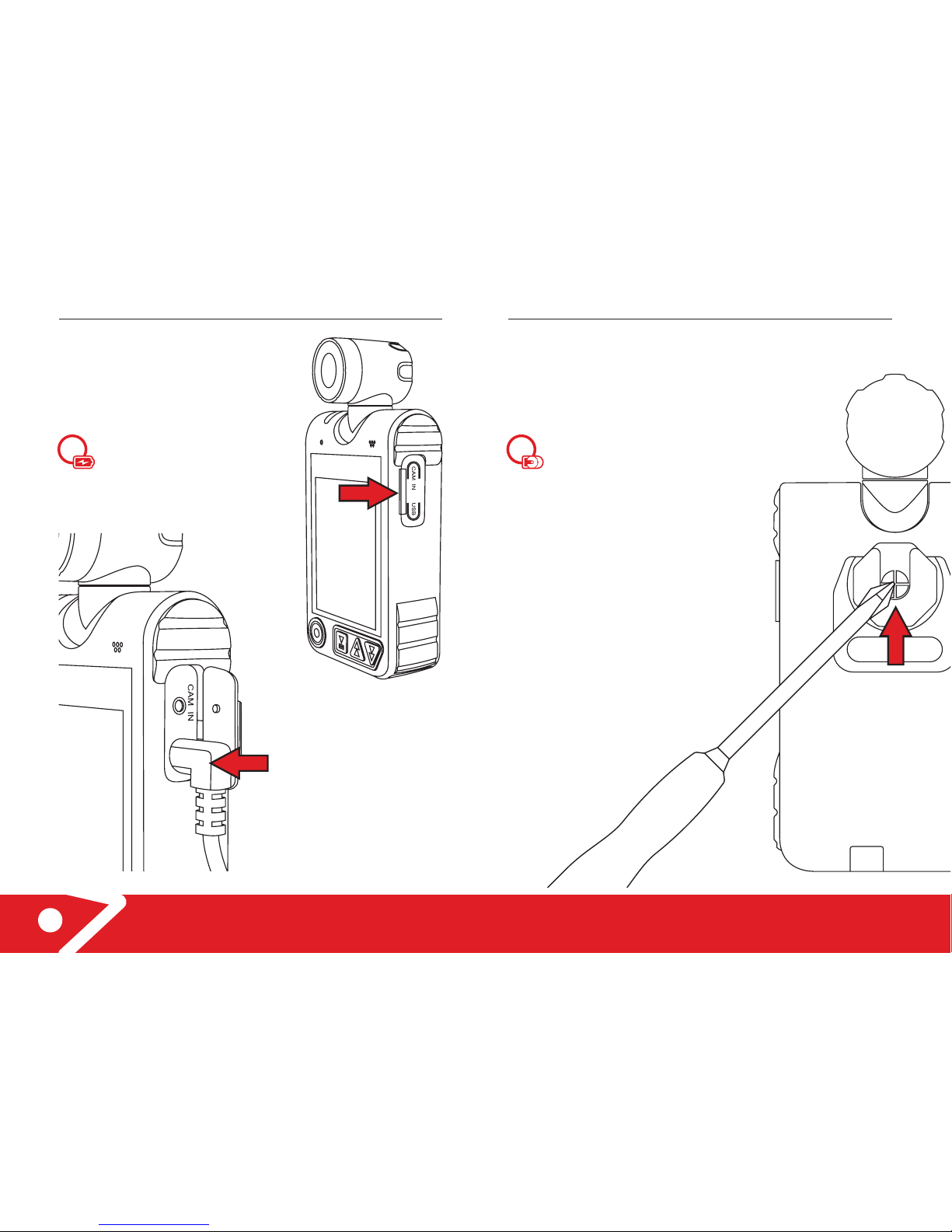 CAM IN
USB

CAM IN