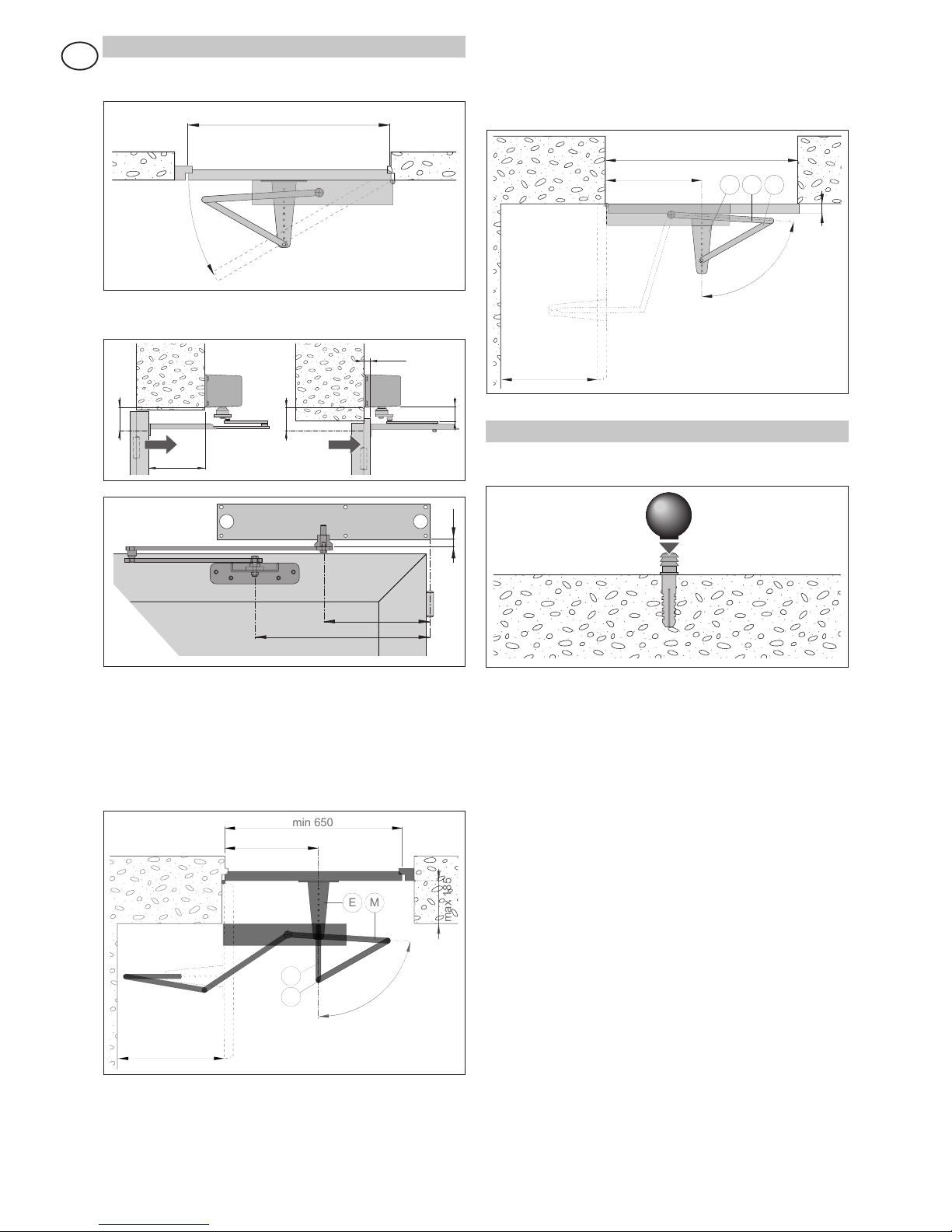 min 650

E M

max 185