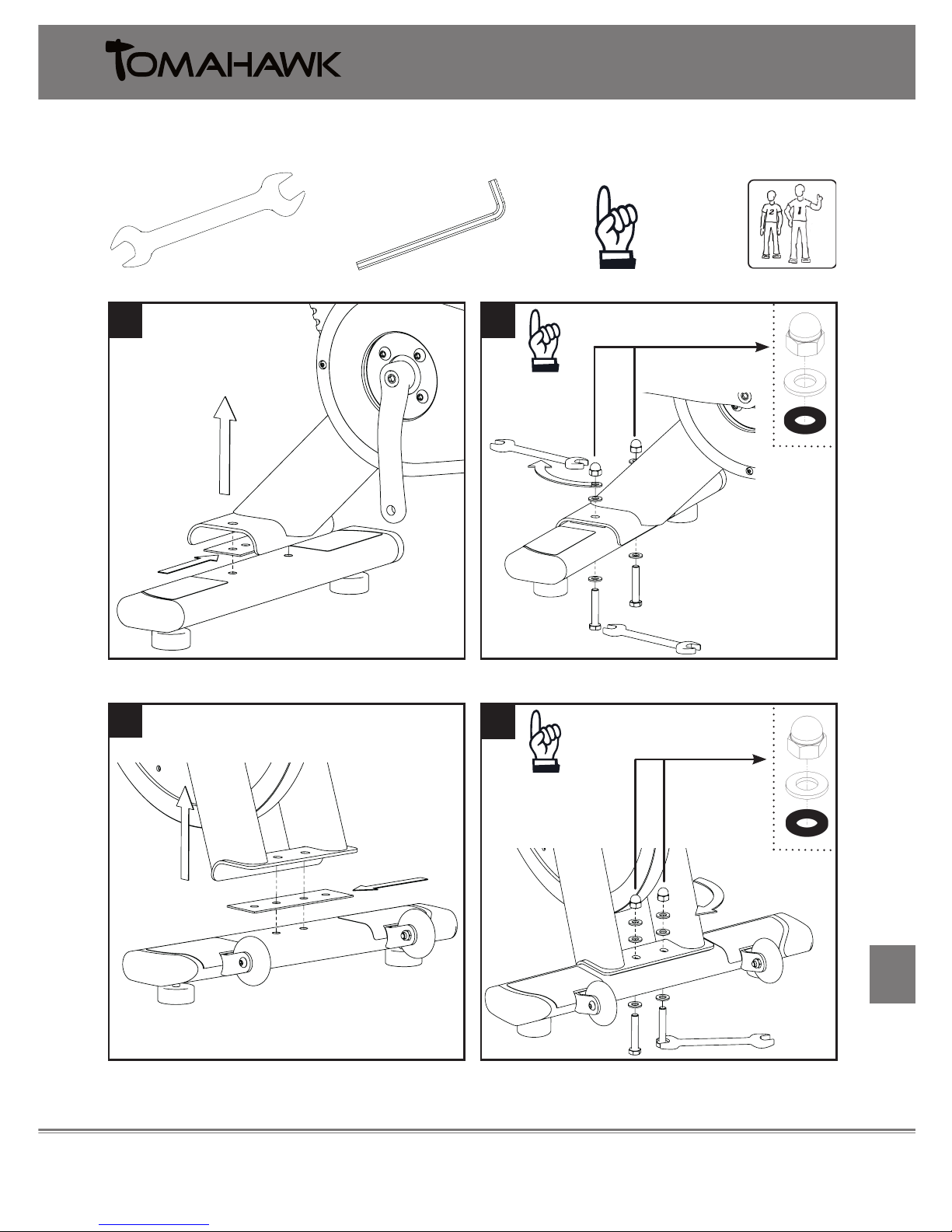 TOMAHAWK

2

1