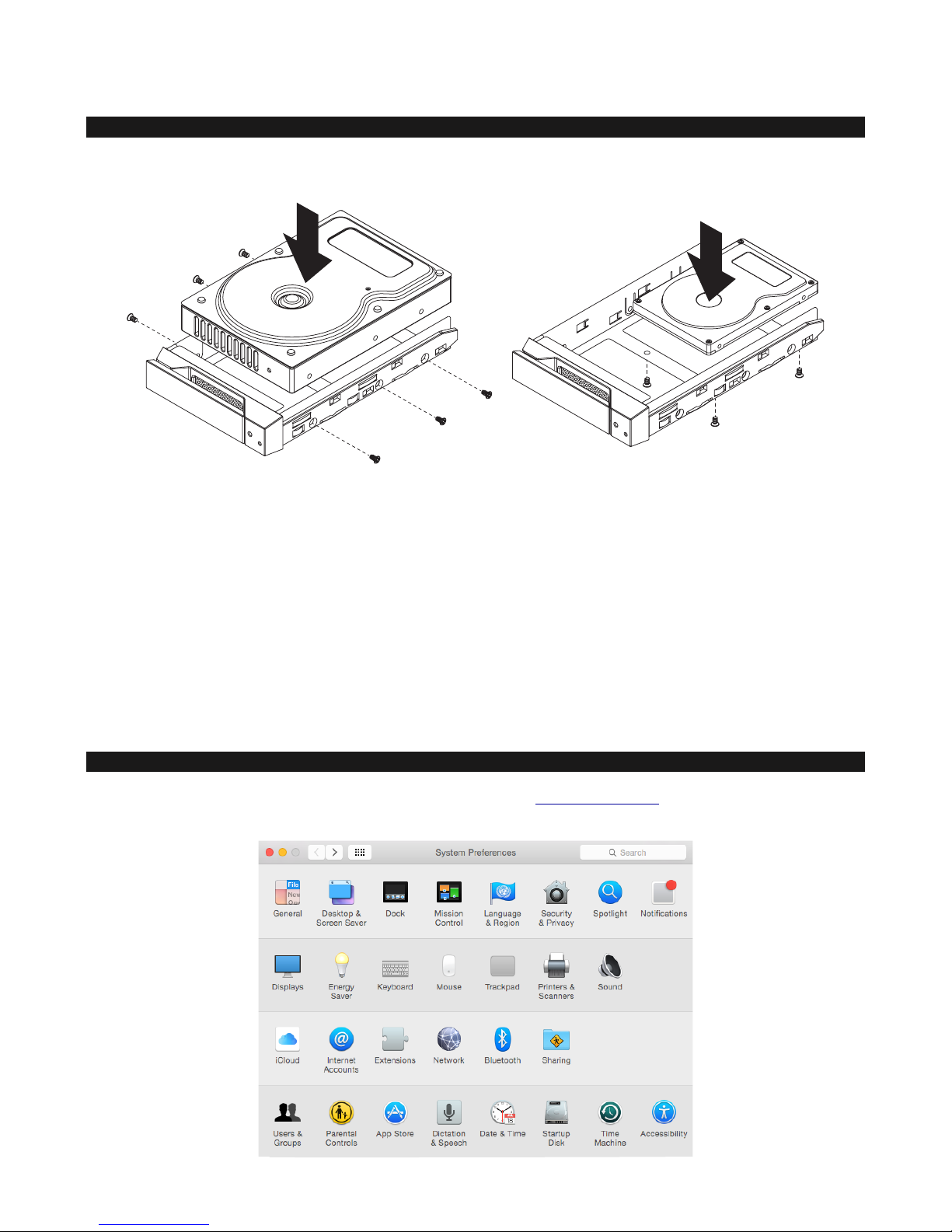 System Preferences

Search

General

Desktop & Screen Saver

Dock

Mission Control

Language & Region

Security & Privacy

Spotlight

Notifications

Displays

Energy Saver

Keyboard

Mouse

Trackpad

Printers & Scanners

Sound

iCloud

Internet Accounts

Extensions

Network

Bluetooth

Sharing

Users & Groups

Parental Controls

App Store

Dictation & Speech

Date & Time

Startup Disk

Time Machine

Accessibility