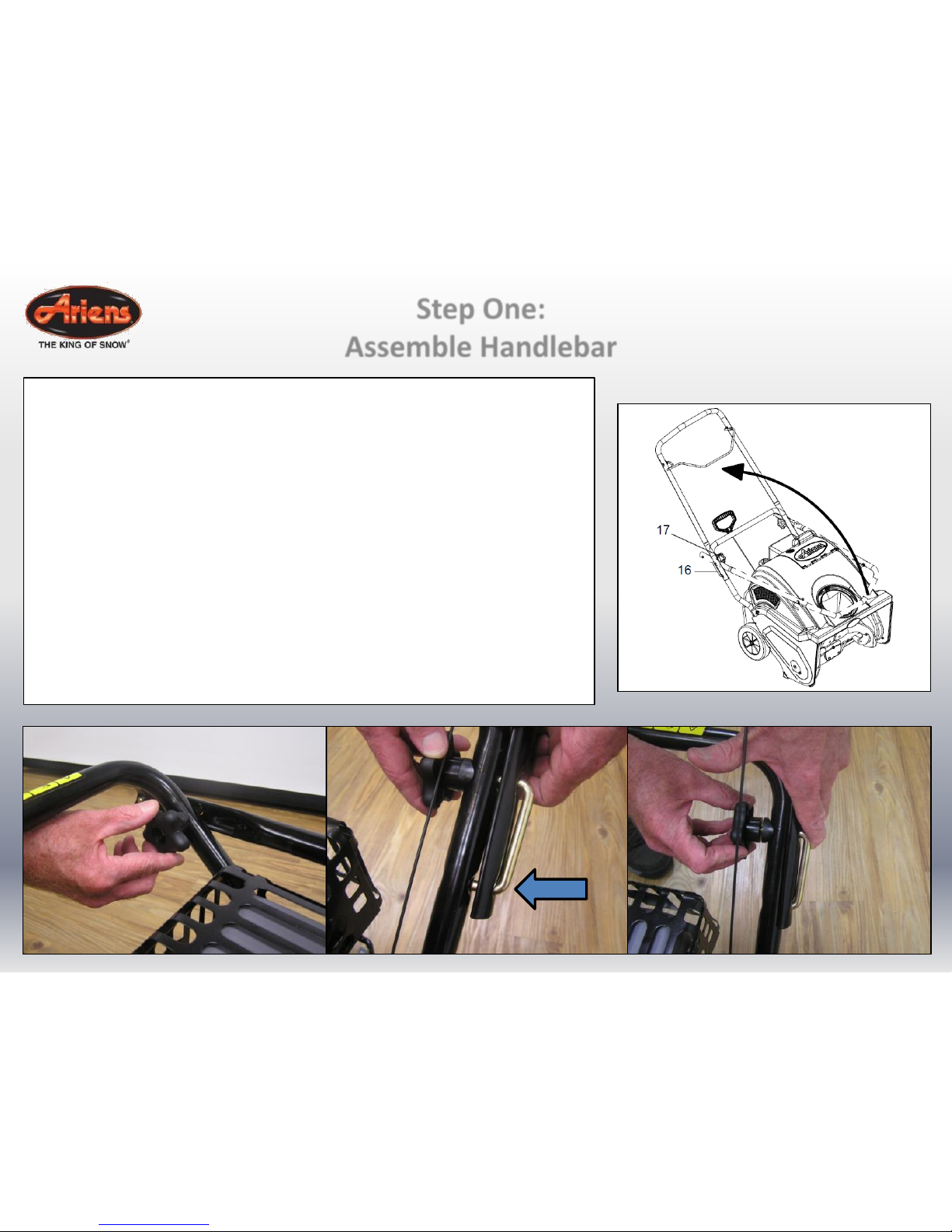 Ariens
THE KING OF SNOW®

Step One:
Assemble Handlebar

17
16
Ariens