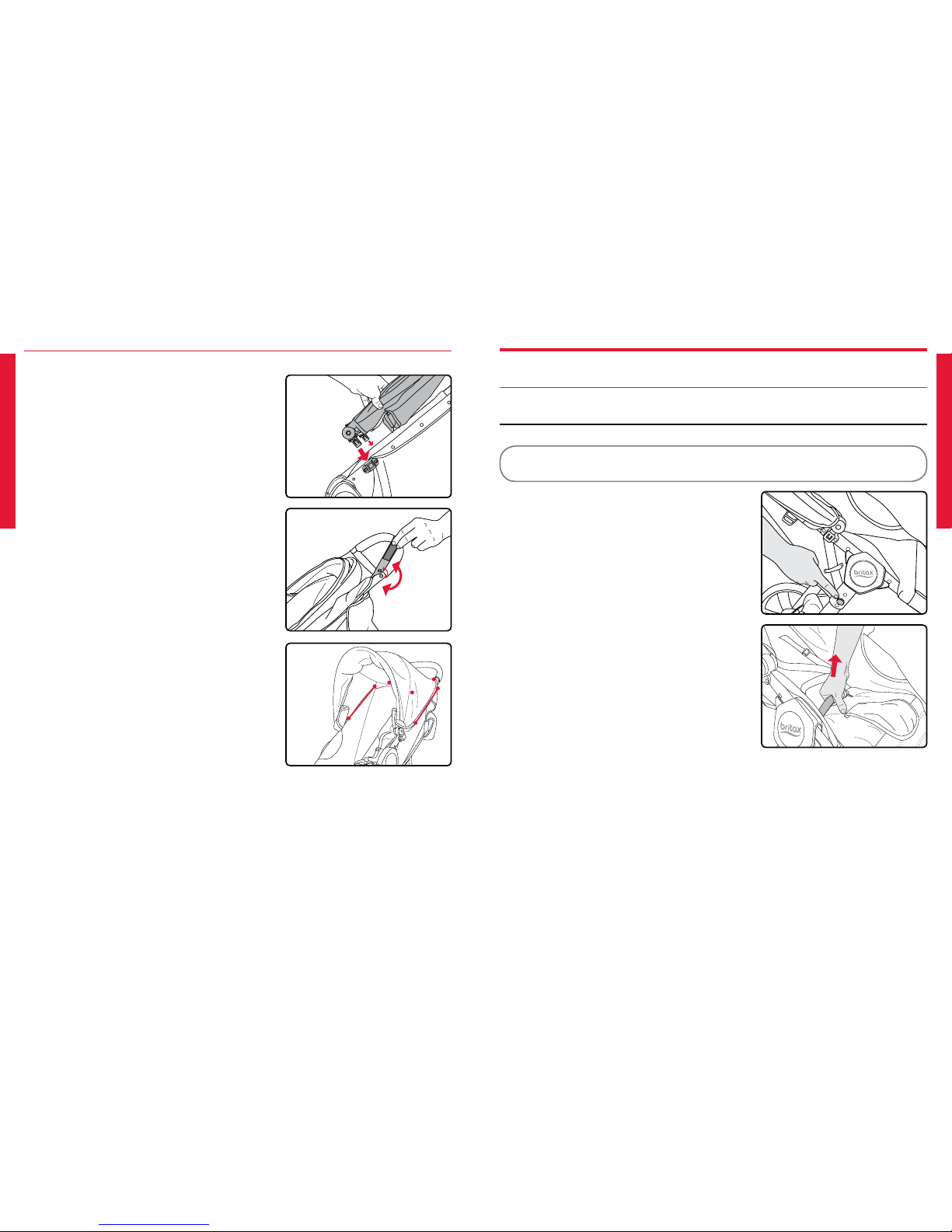 britax

britax