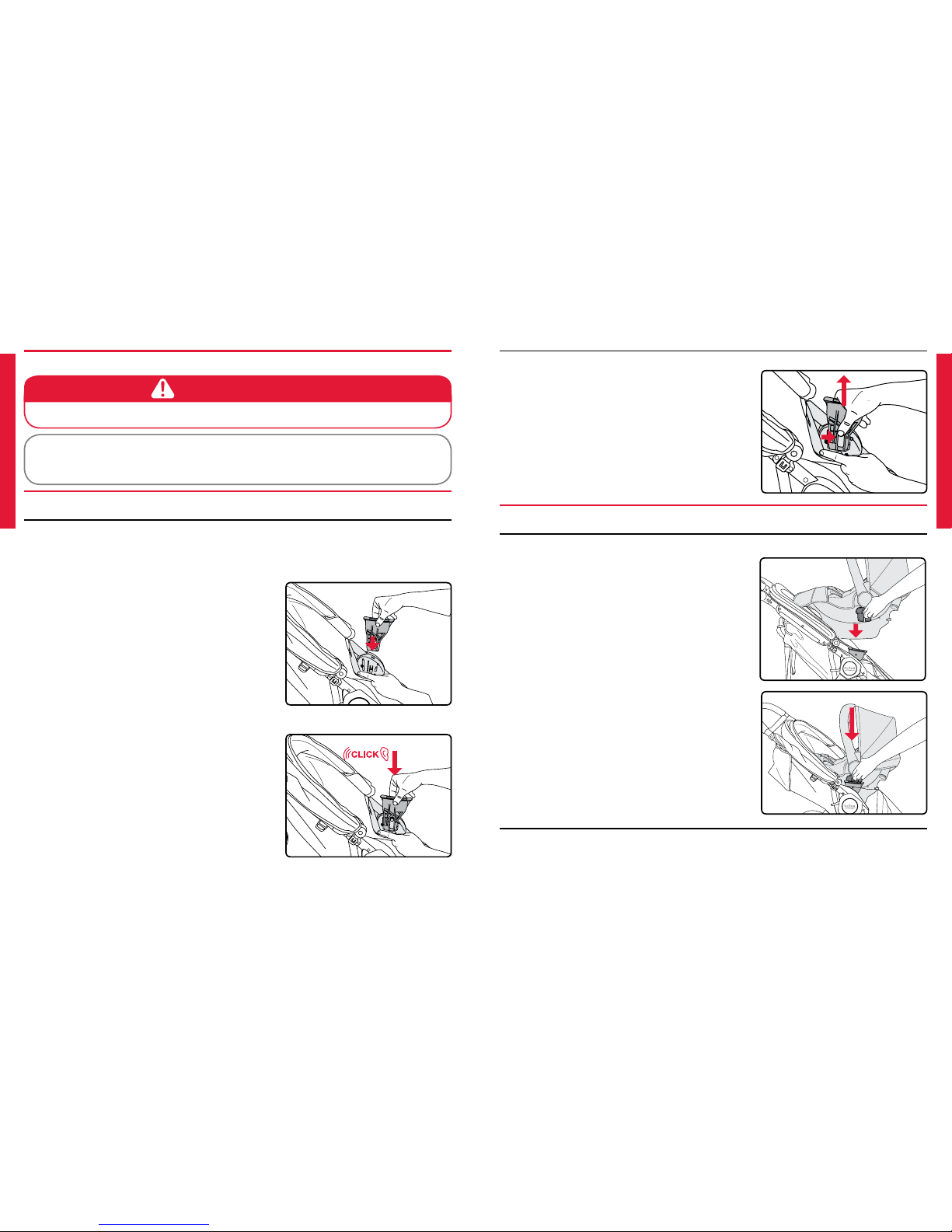 CLICK