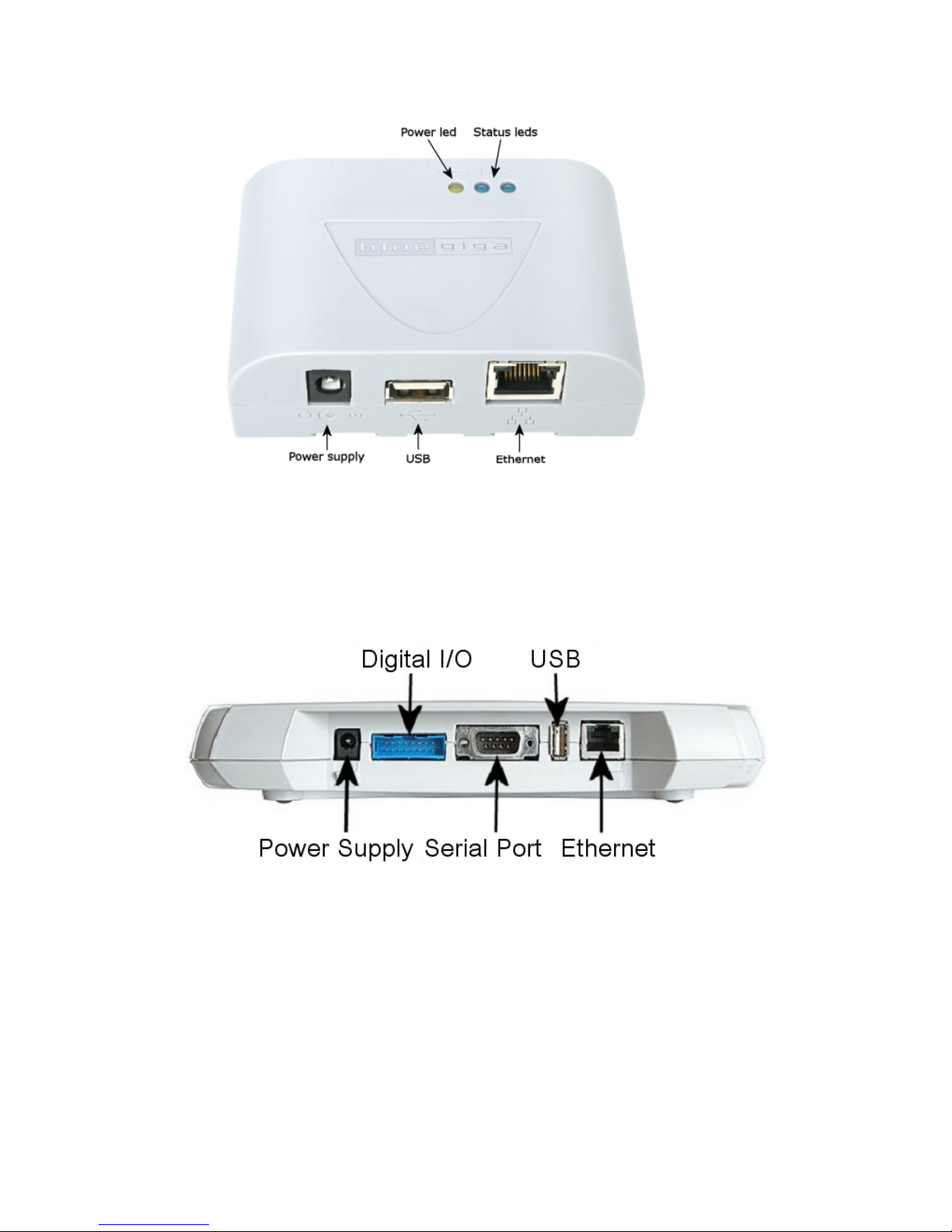 Power led Status leds

blue giga

Power supply USB Ethernet

Digital I/O USB

Power Supply Serial Port Ethernet