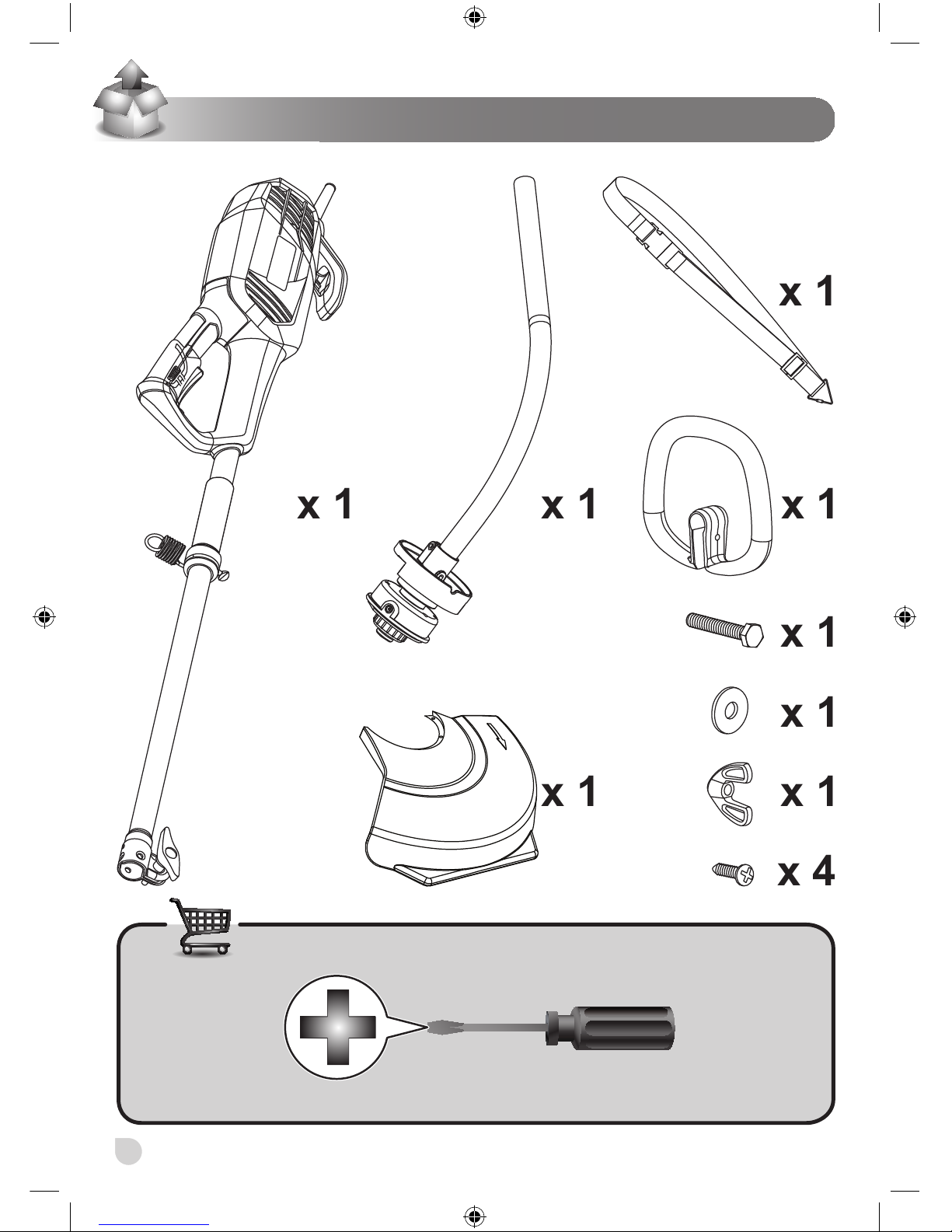 x 1

x 1

x 1

x 1

x 1

x 1

x 1

x 1

x 4