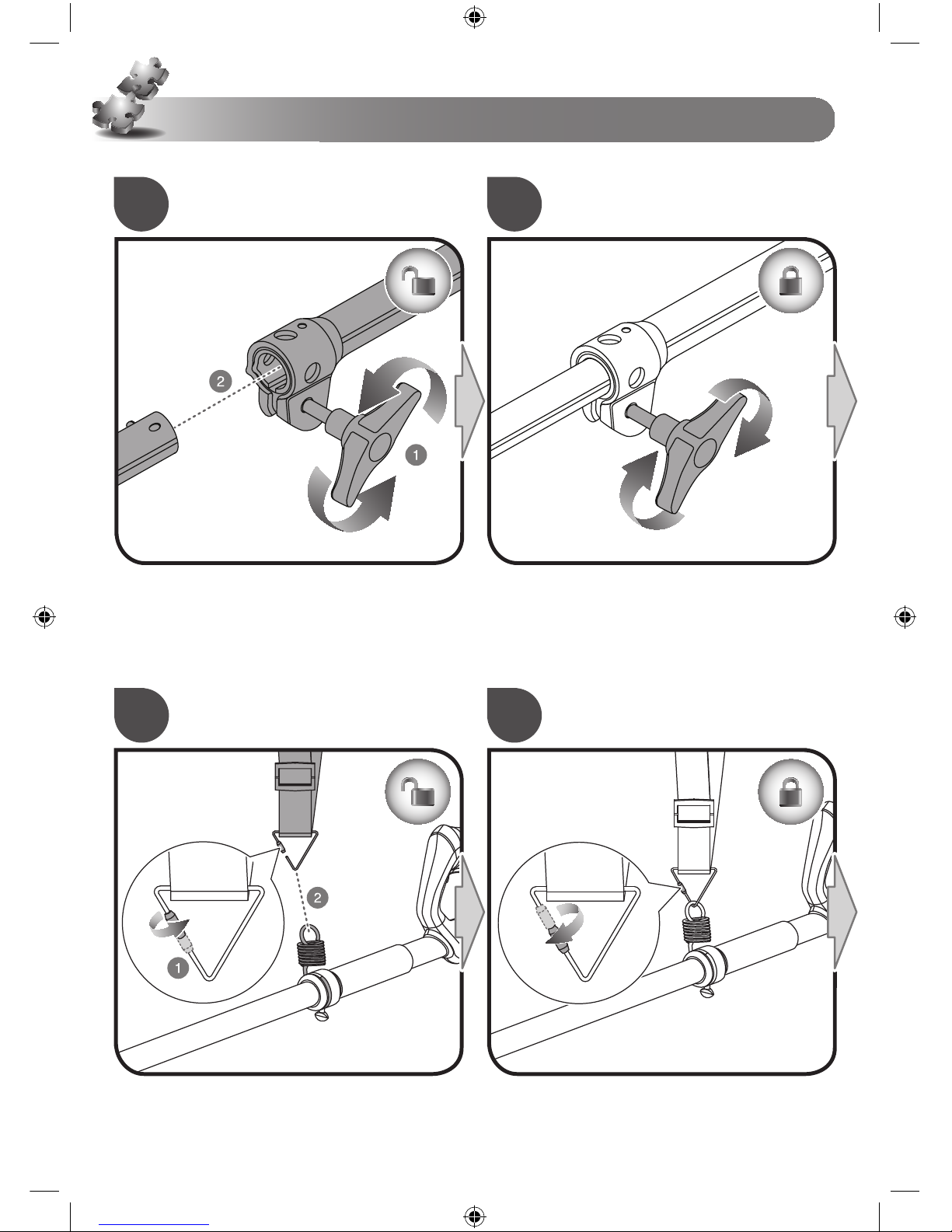 2

1

1

2