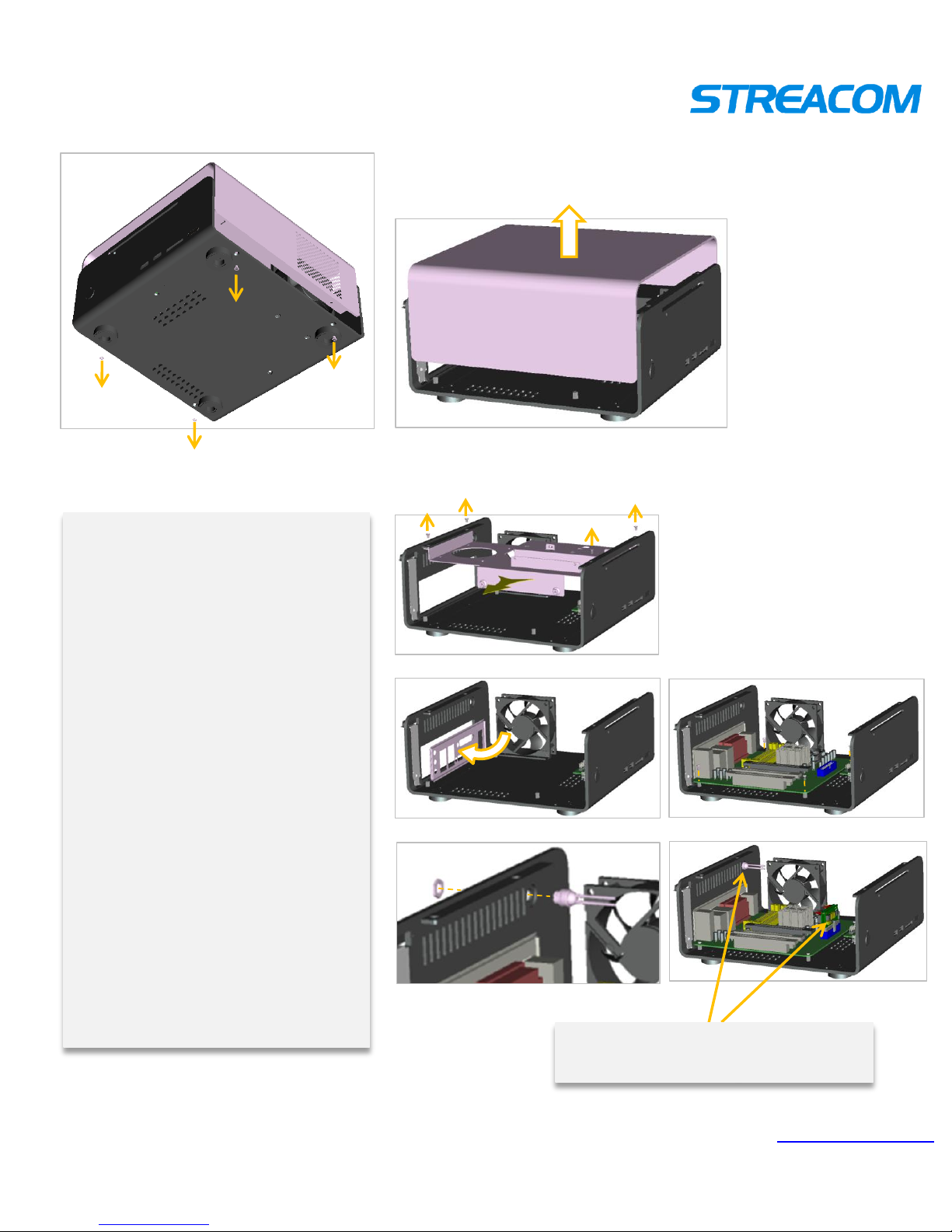 STREACOM