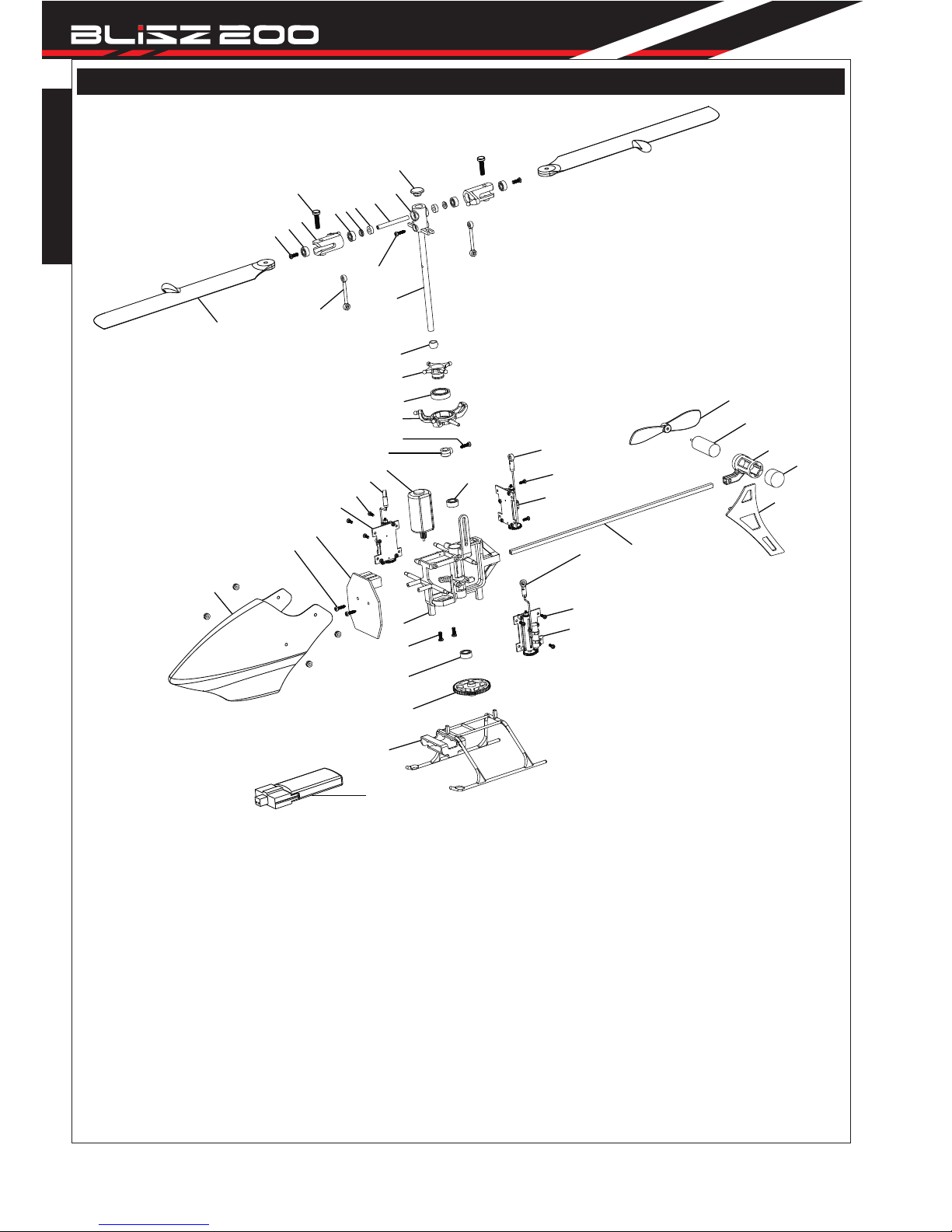 BLIZZ 200