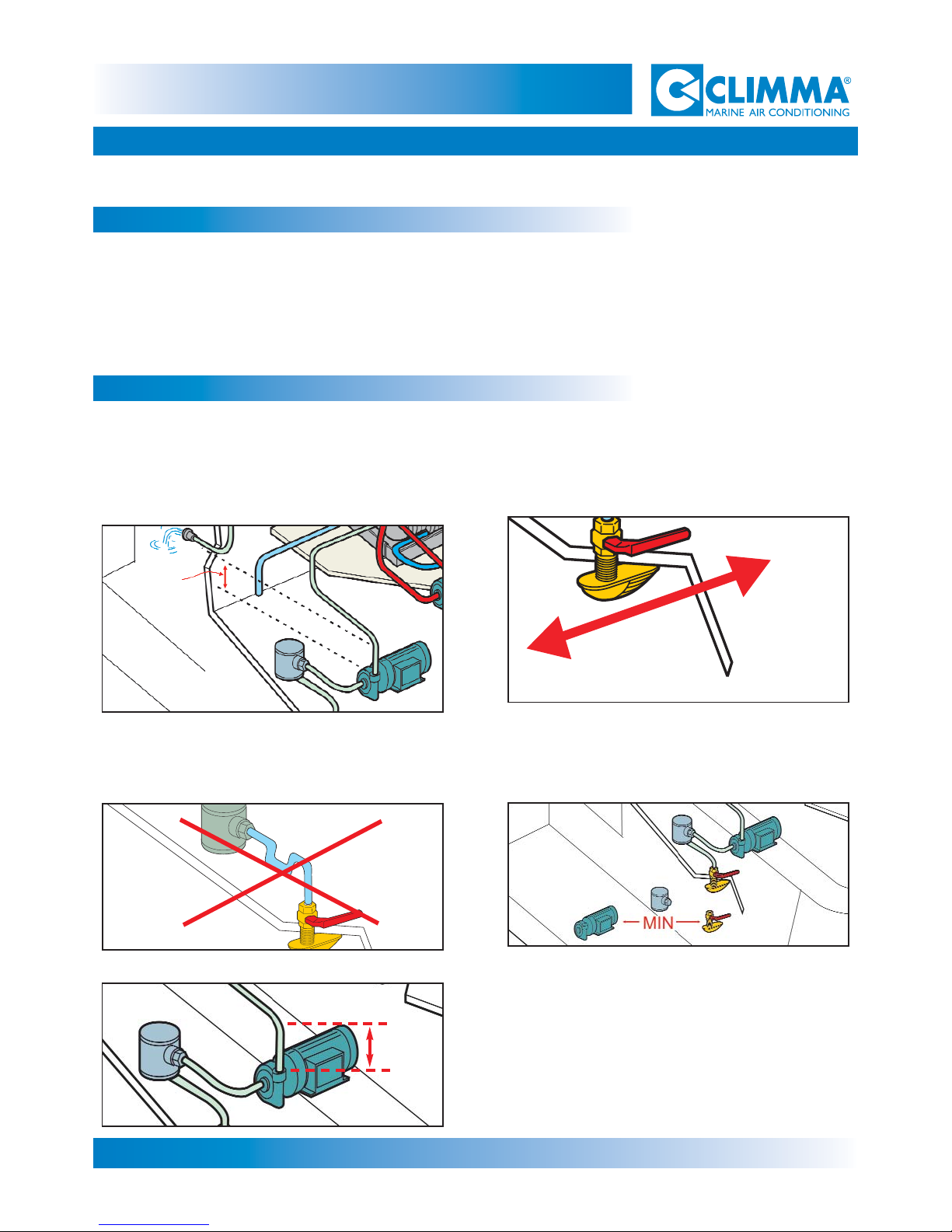 CLIMMA®
MARINE AIR CONDITIONING

MIN