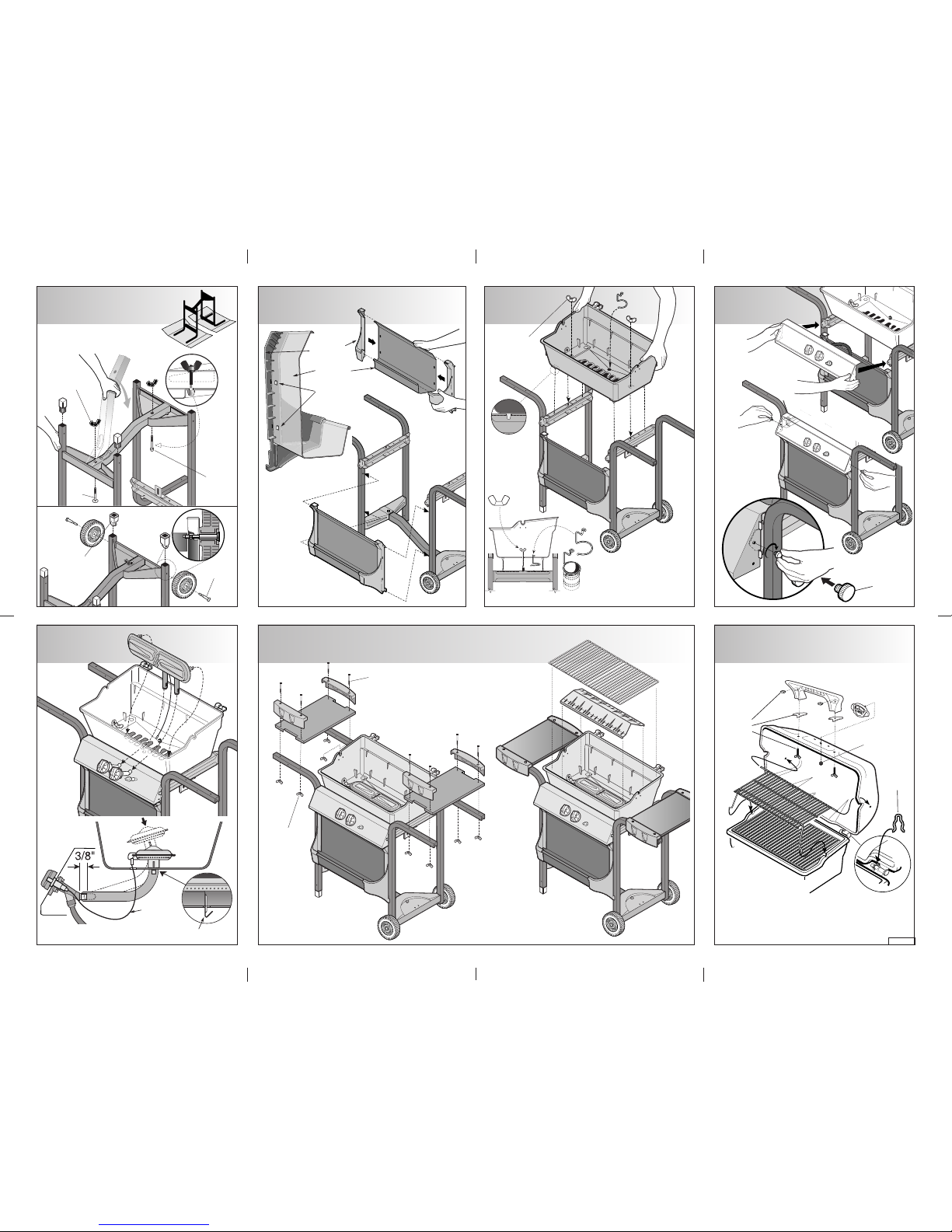 3/8"