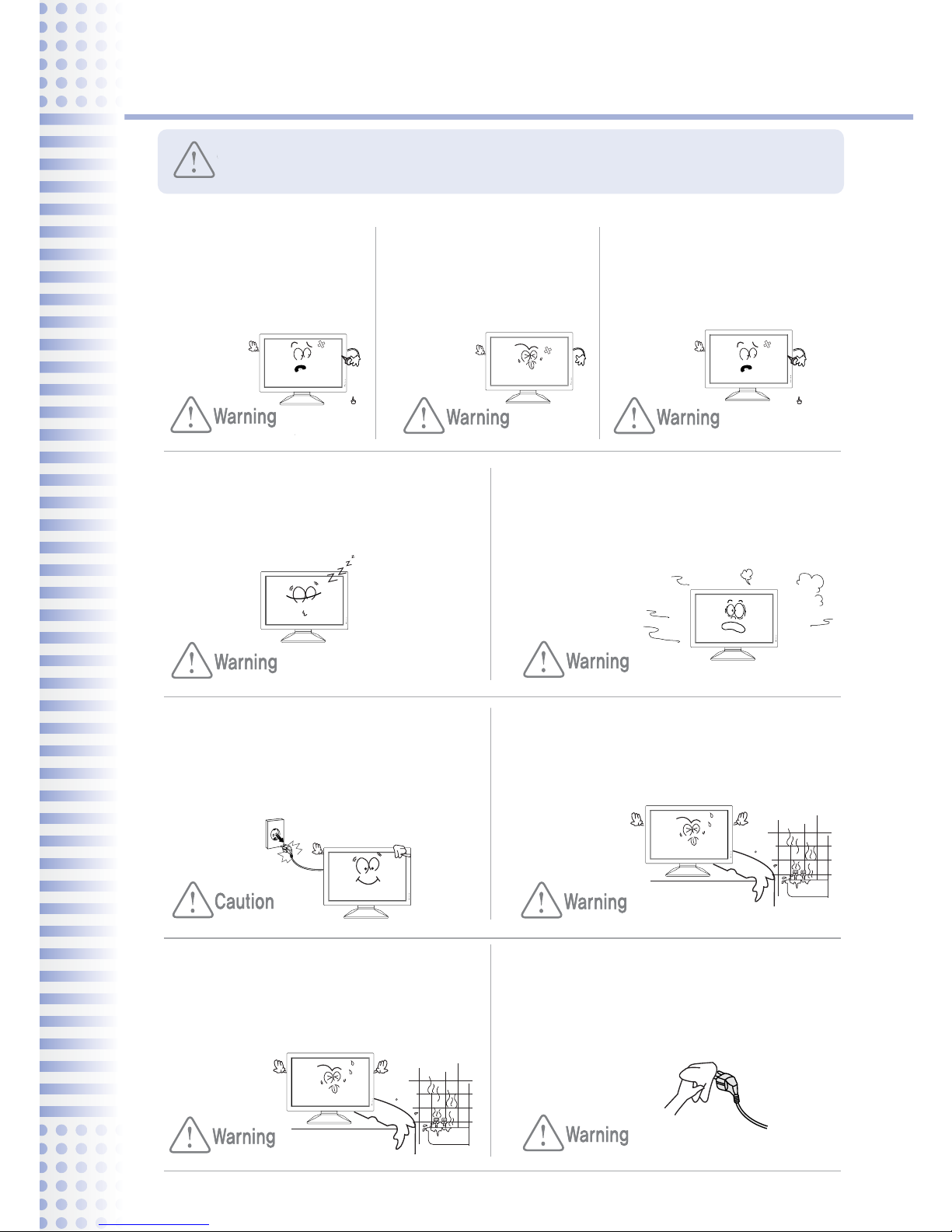 Warning

Warning

Warning

Warning

Warning

Caution

Warning

Warning

Warning