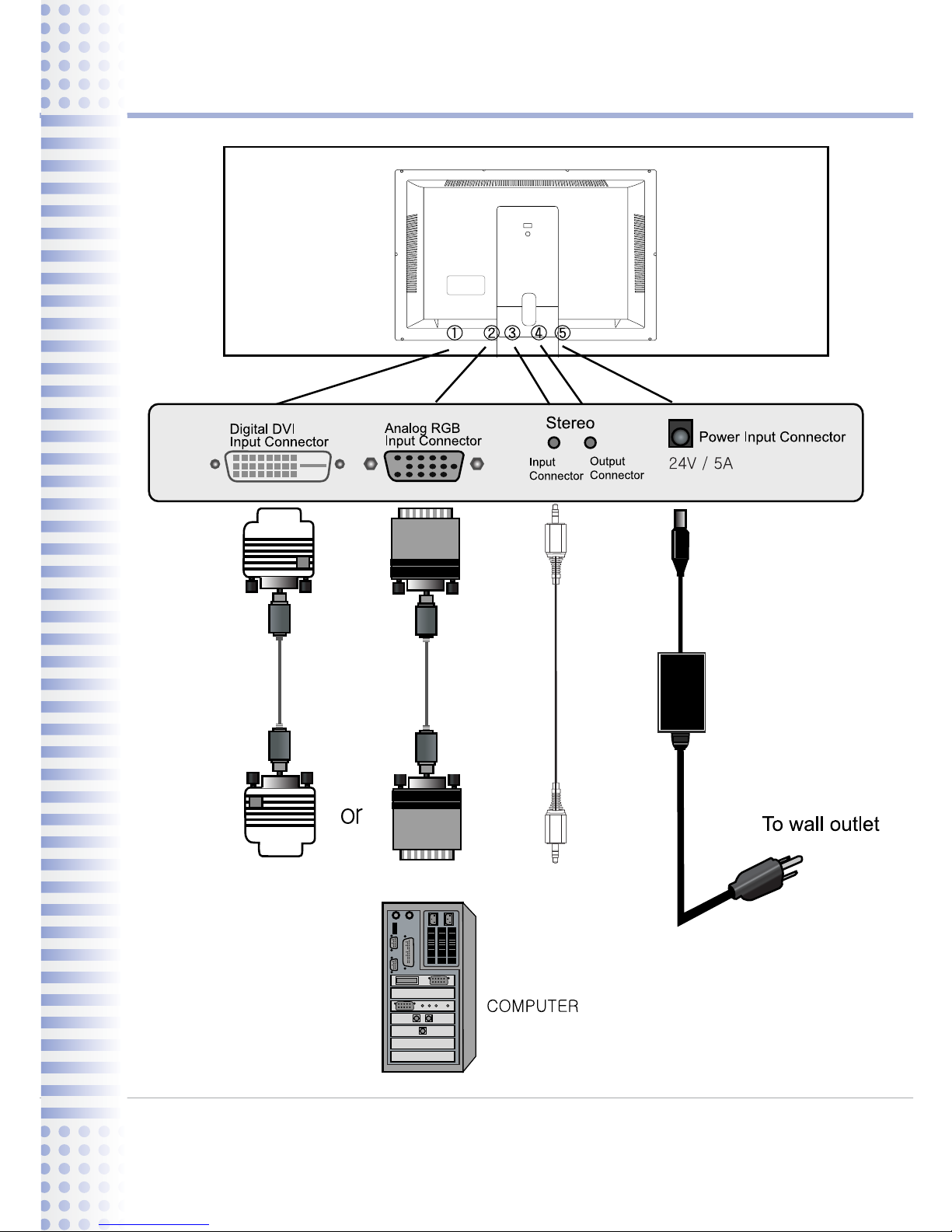 ① ② ③ ④ ⑤

Digital DVI Input Connector

Analog RGB Input Connector

Stereo

Input Connector

Output Connector

Power Input Connector

24V / 5A

or

To wall outlet

COMPUTER