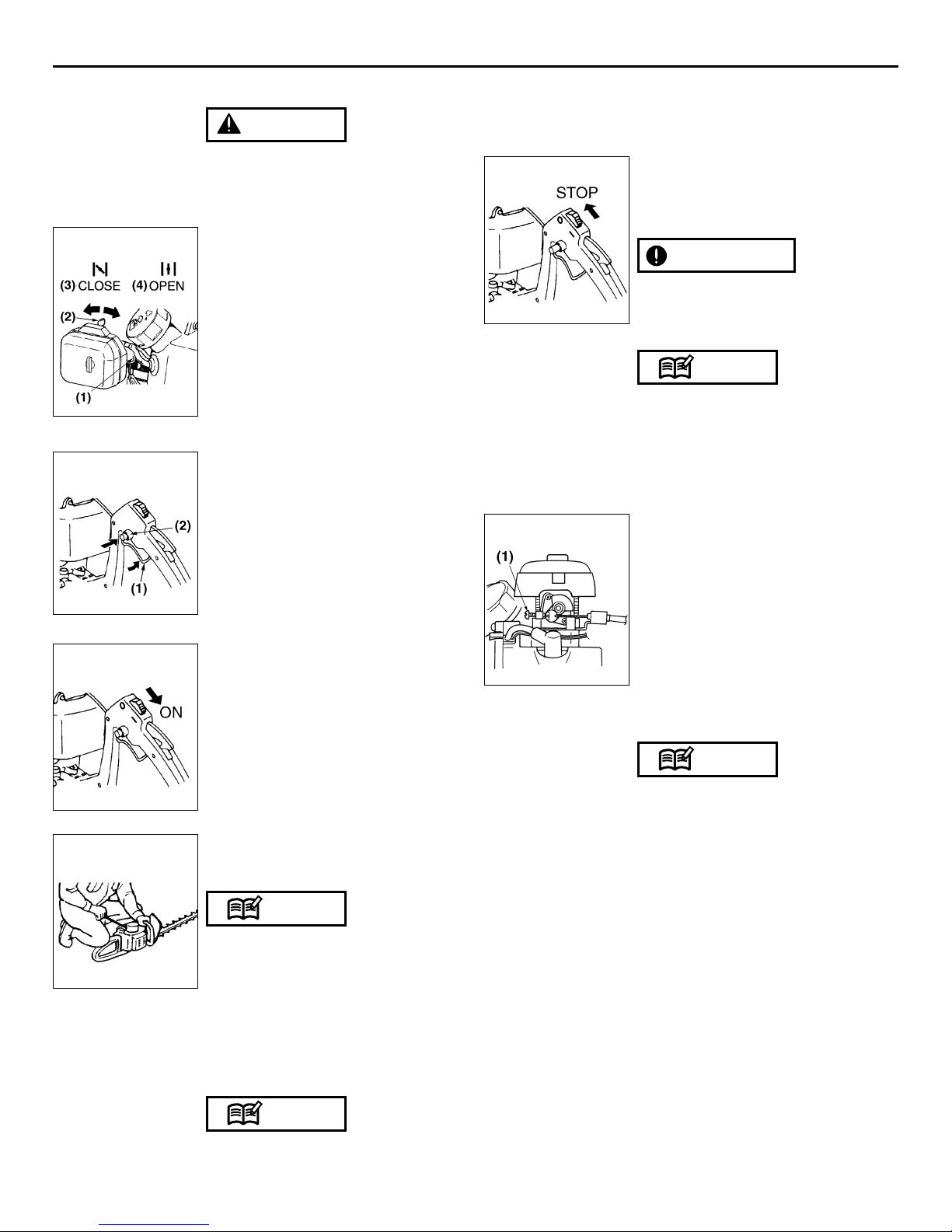 (3) CLOSE (4) OPEN
(2)
(1)

(2)
(1)

ON

STOP

(1)