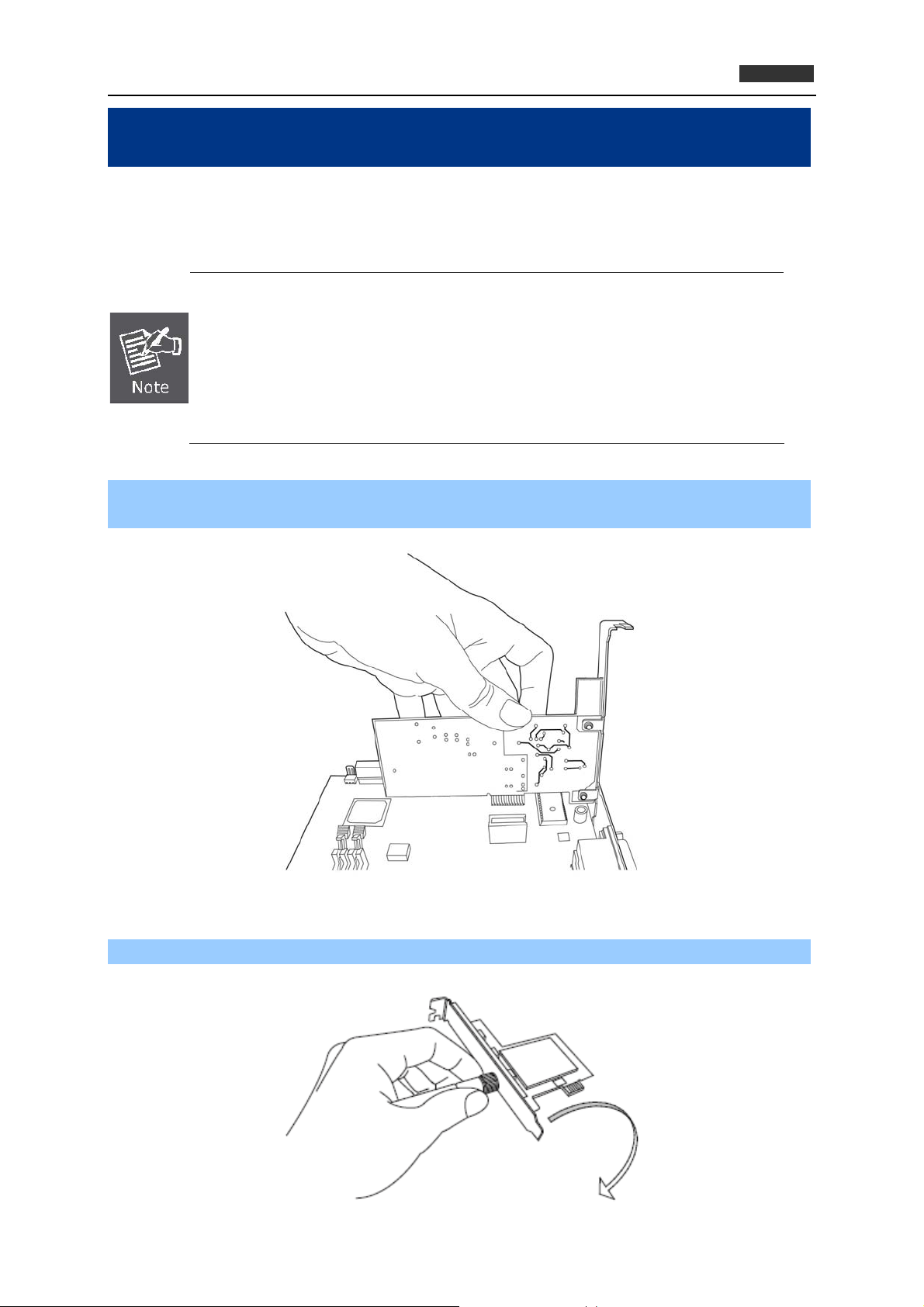 Note