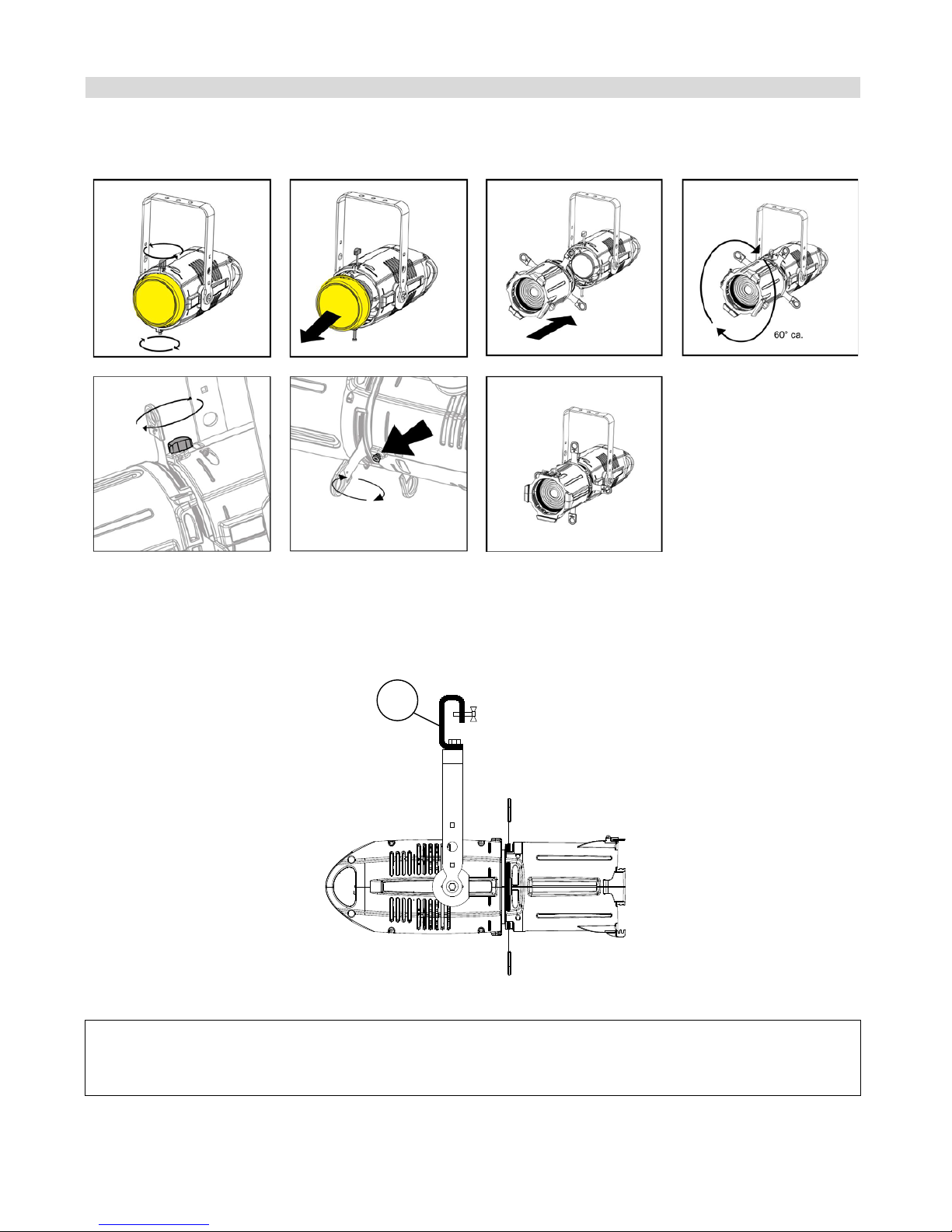 60° ca.