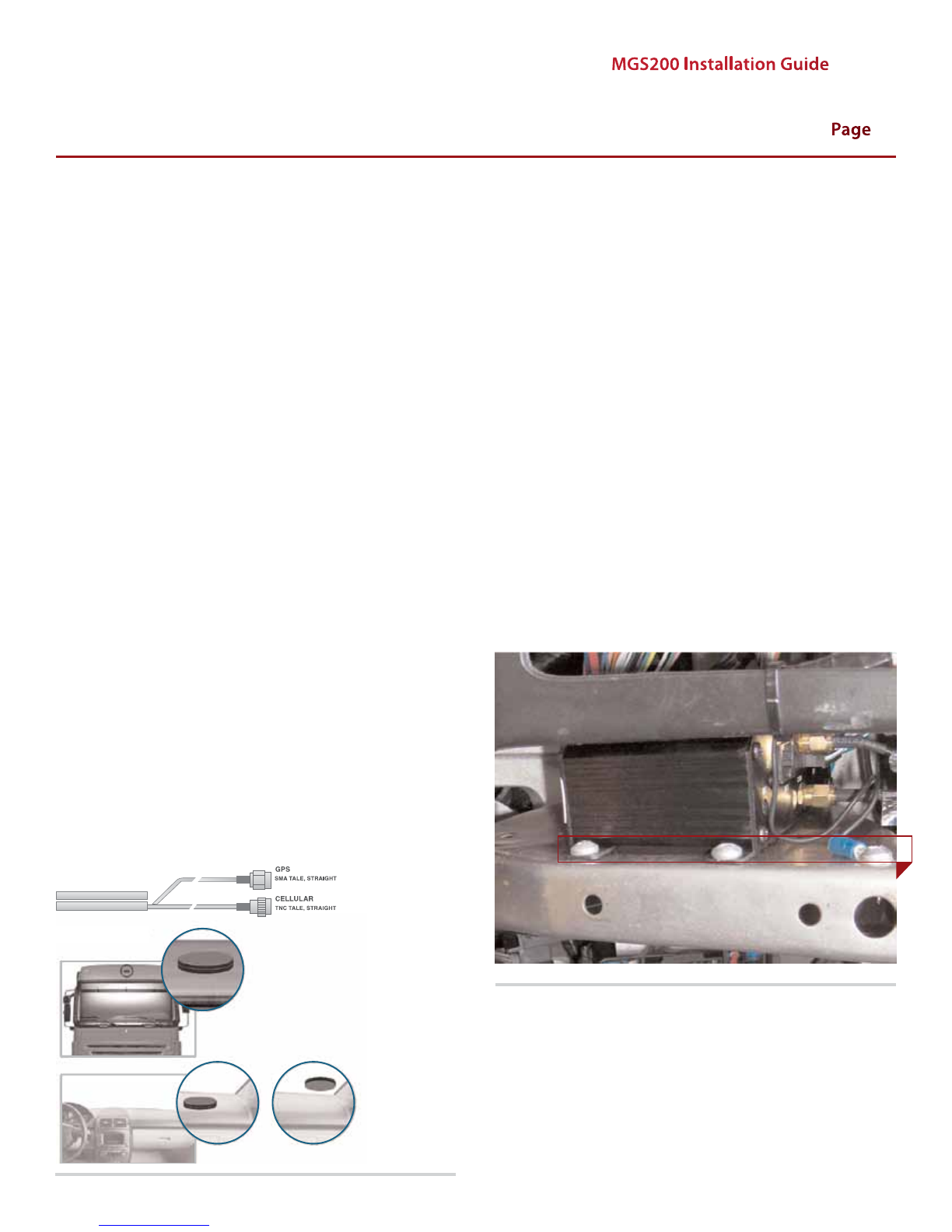 MGS200 Installation Guide

Page

GPS
SMA TALE, STRAIGHT

CELLULAR
TNC TALE, STRAIGHT