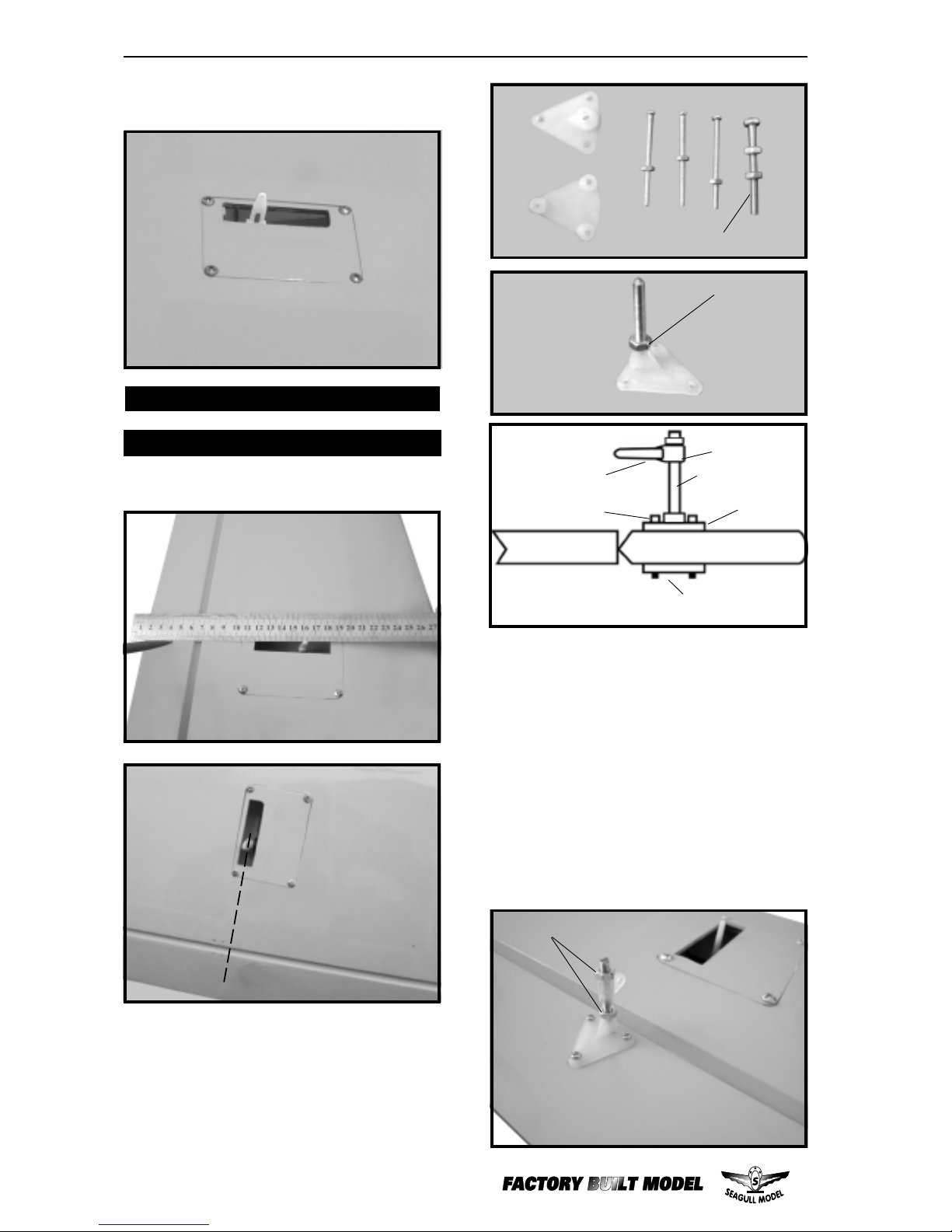 1 2 3 4 5 6 7 8 9 10 11 12 13 14 15 16 17 18 19 20 21 22 23 24 25 26 27

FACTORY BUILT MODEL

SEAGULL MODEL